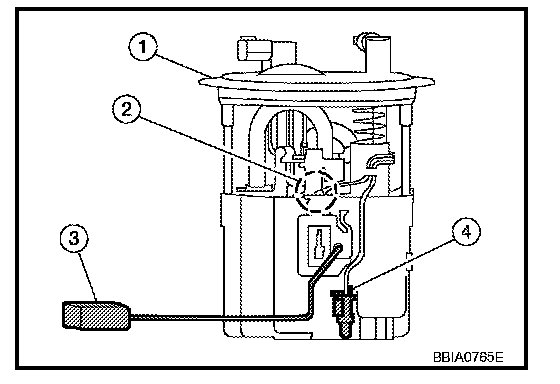 1
2
3
4
BBIA0765E