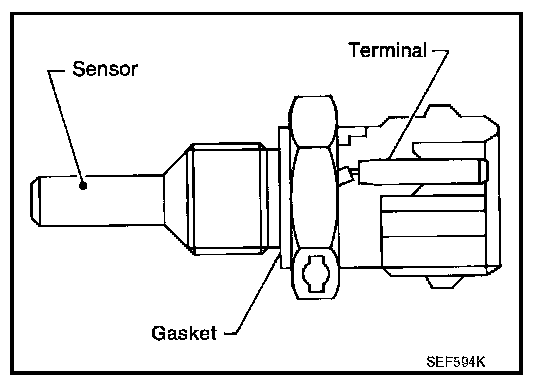 Terminal

Sensor

Gasket

SEF594K