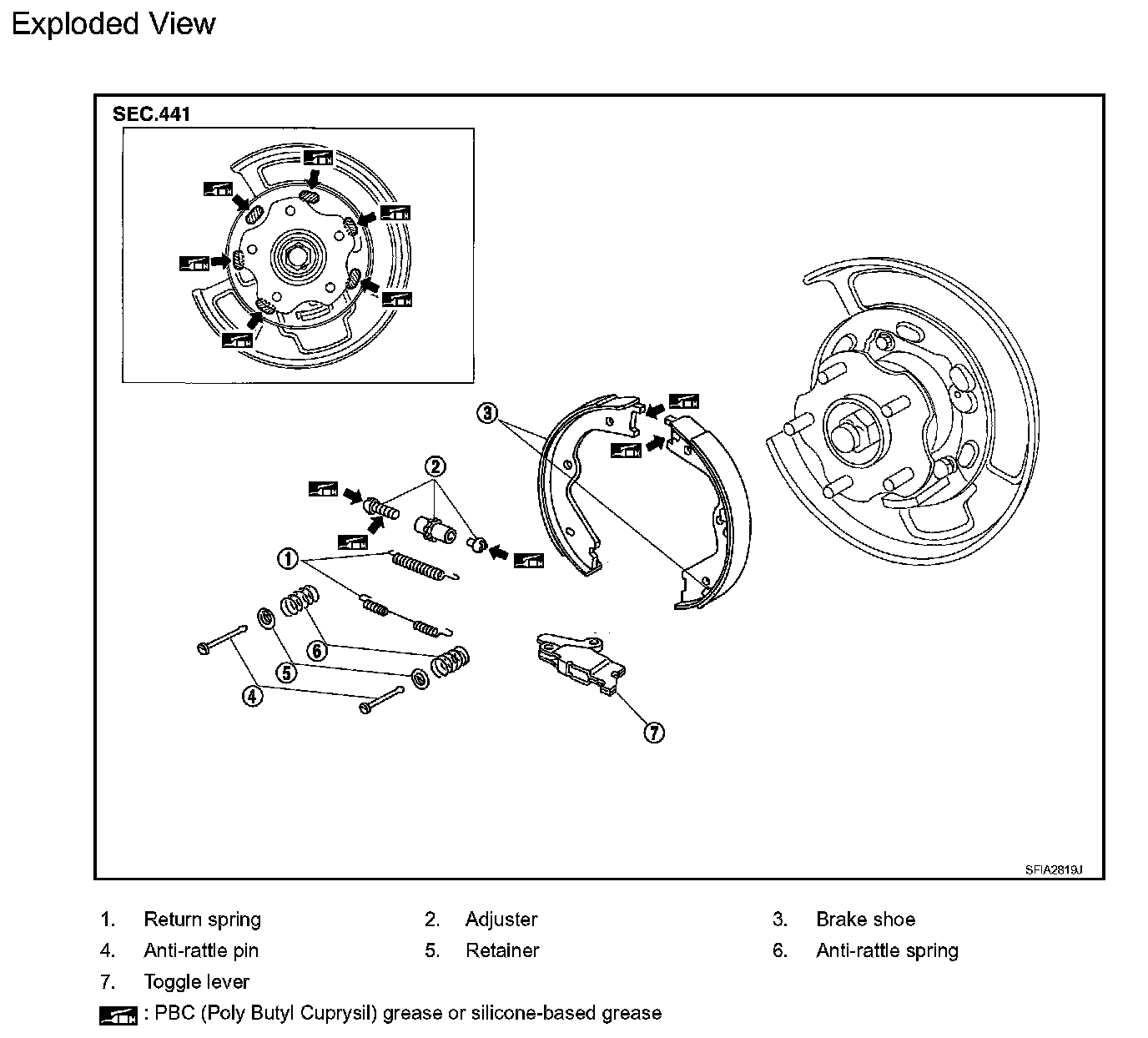 Exploded View

SEC.441

3

2

1

6

5

4

7

SFIA2819J

1. Return spring
2. Adjuster
3. Brake shoe
4. Anti-rattle pin
5. Retainer
6. Anti-rattle spring
7. Toggle lever

: PBC (Poly Butyl Cuprysil) grease or silicone-based grease