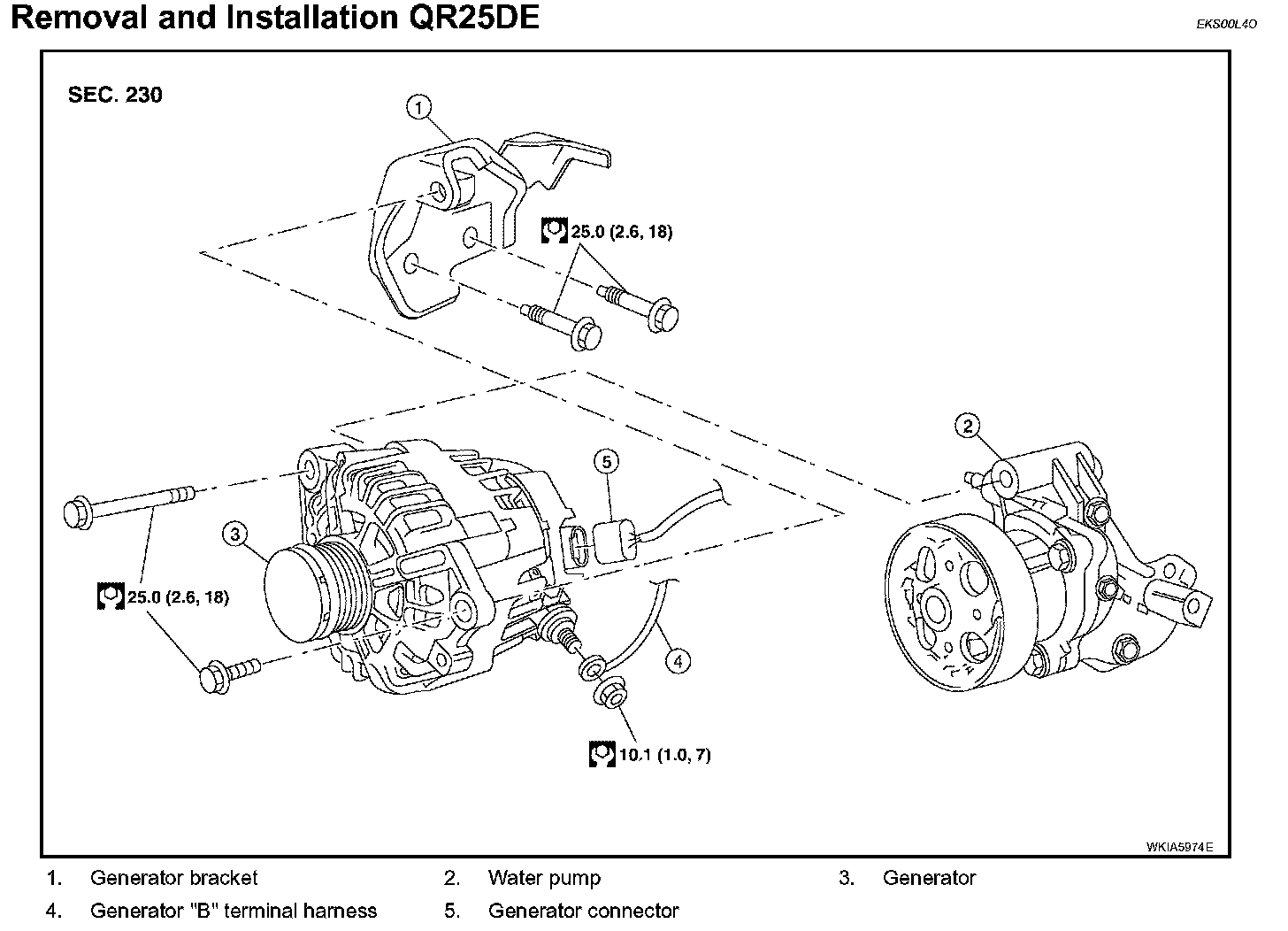 Removal and Installation QR25DE

EKS00L4O

SEC. 230

1

25.0 (2.6, 18)

2

5

3

25.0 (2.6, 18)

4

10.1 (1.0, 7)

WKIA5974E

1. Generator bracket
2. Water pump
3. Generator
4. Generator "B" terminal harness
5. Generator connector