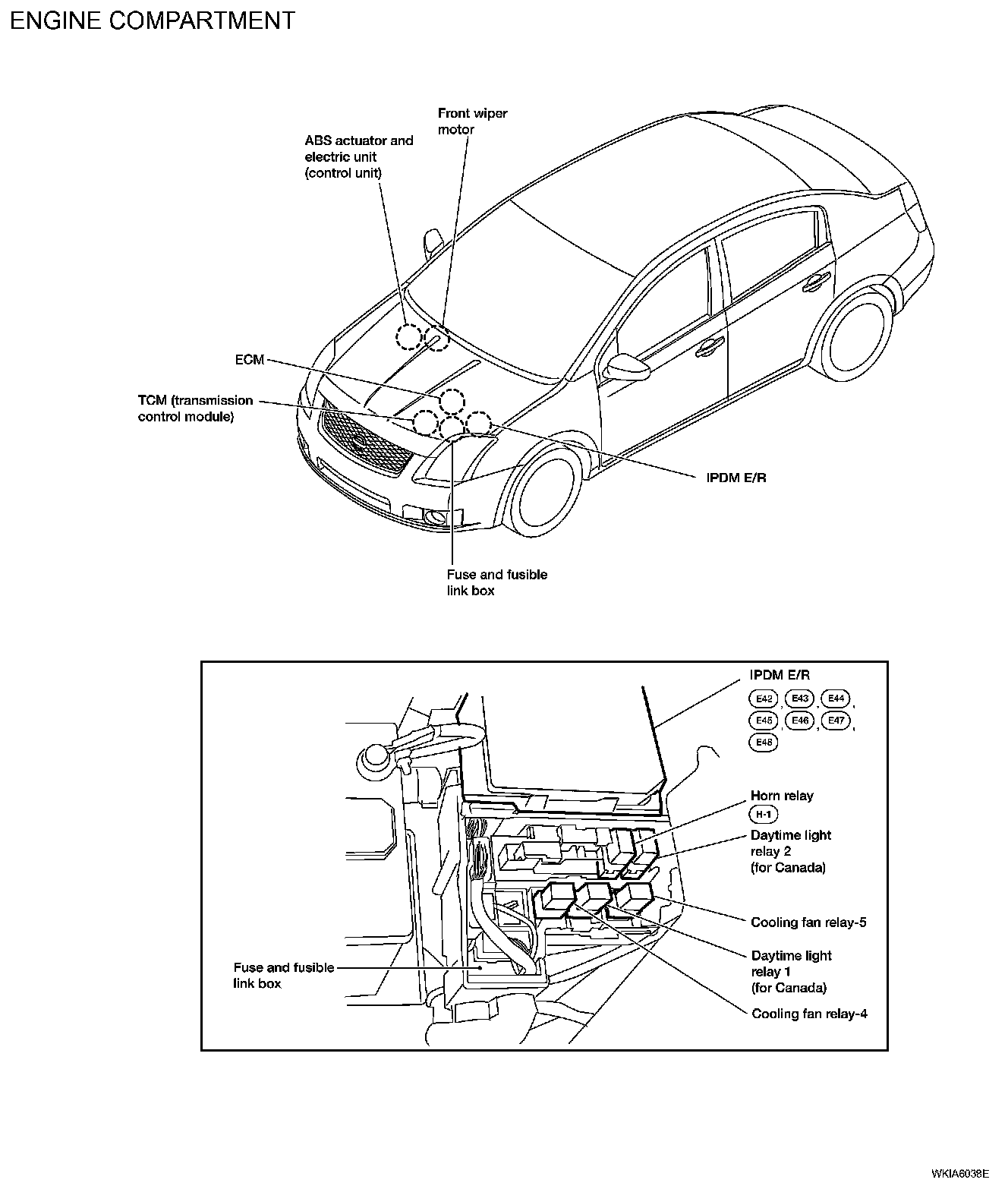 ENGINE COMPARTMENT

Front wiper motor

ABS actuator and electric unit (control unit)

ECM

TCM (transmission control module)

IPDM E/R

Fuse and fusible link box

IPDM E/R
E42, E43, E44, E45, E46, E47, E48

Horn relay
H-1

Daytime light relay 2 (for Canada)

Cooling fan relay-5

Daytime light relay 1 (for Canada)

Cooling fan relay-4

Fuse and fusible link box

WKIA6038E