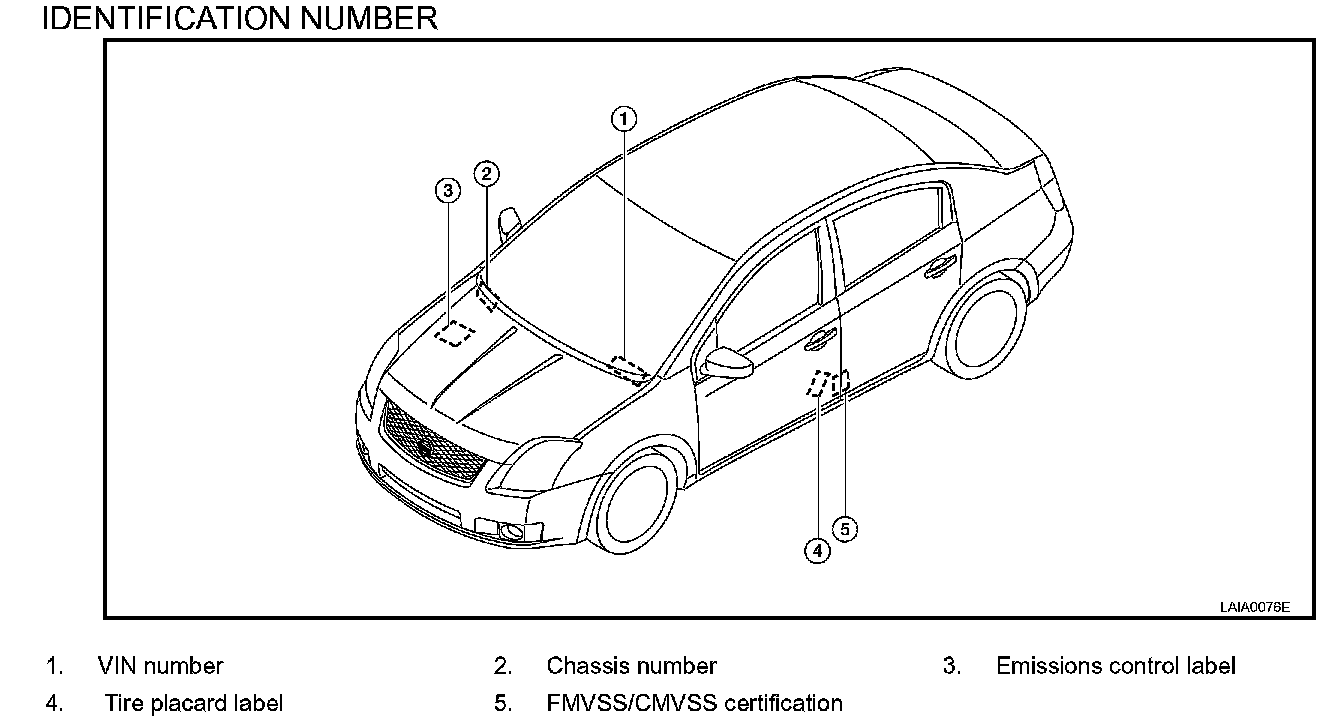 IDENTIFICATION NUMBER

1
2
3
4
5

LAIA0076E

1. VIN number
2. Chassis number
3. Emissions control label
4. Tire placard label
5. FMVSS/CMVSS certification