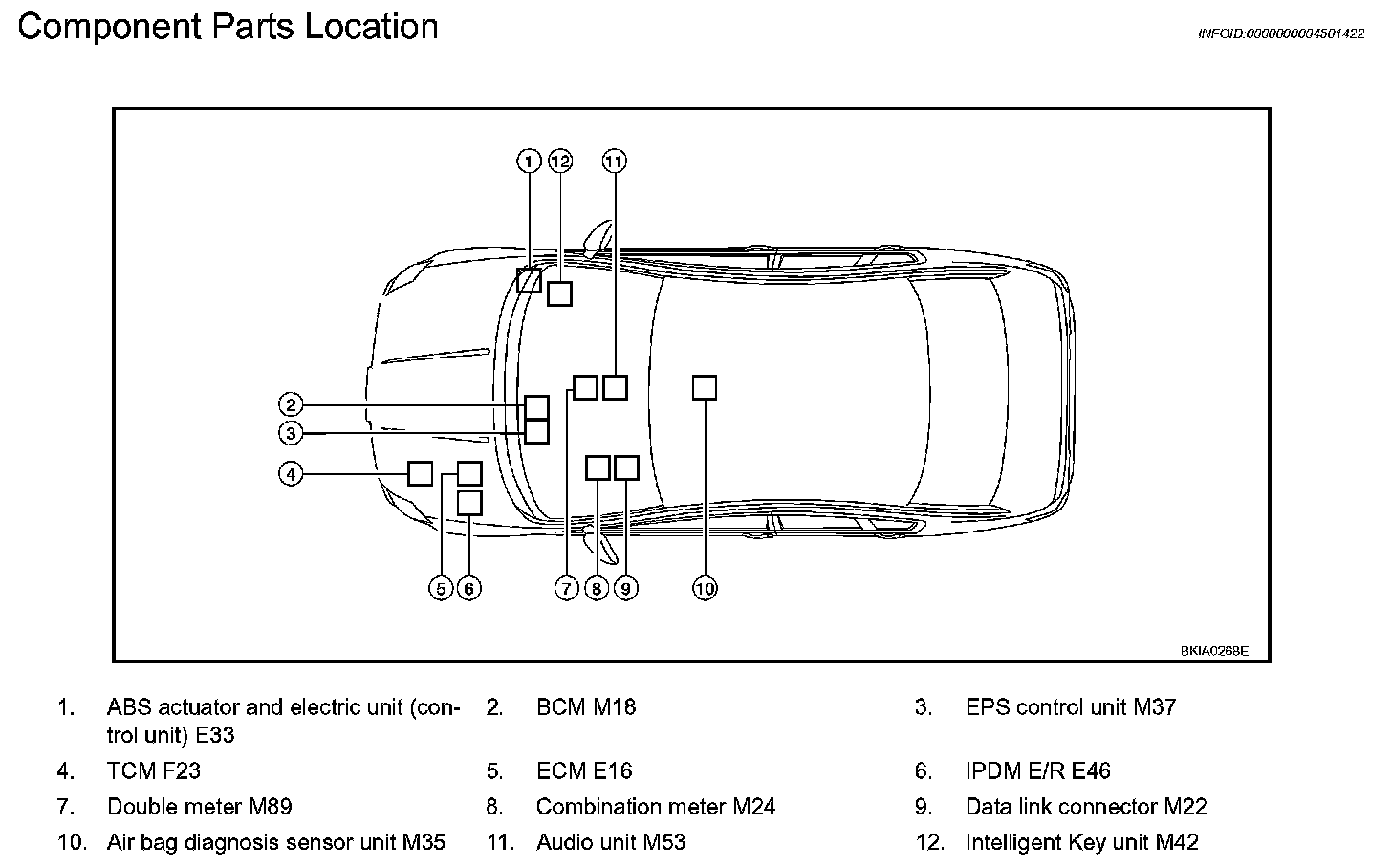 Component Parts Location

INFOID:0000000004501422

1 12 11

2

3

4

5 6 7 8 9 10

BKIA0268E

1. ABS actuator and electric unit (control unit) E33
2. BCM M18
3. EPS control unit M37
4. TCM F23
5. ECM E16
6. IPDM E/R E46
7. Double meter M89
8. Combination meter M24
9. Data link connector M22
10. Air bag diagnosis sensor unit M35
11. Audio unit M53
12. Intelligent Key unit M42