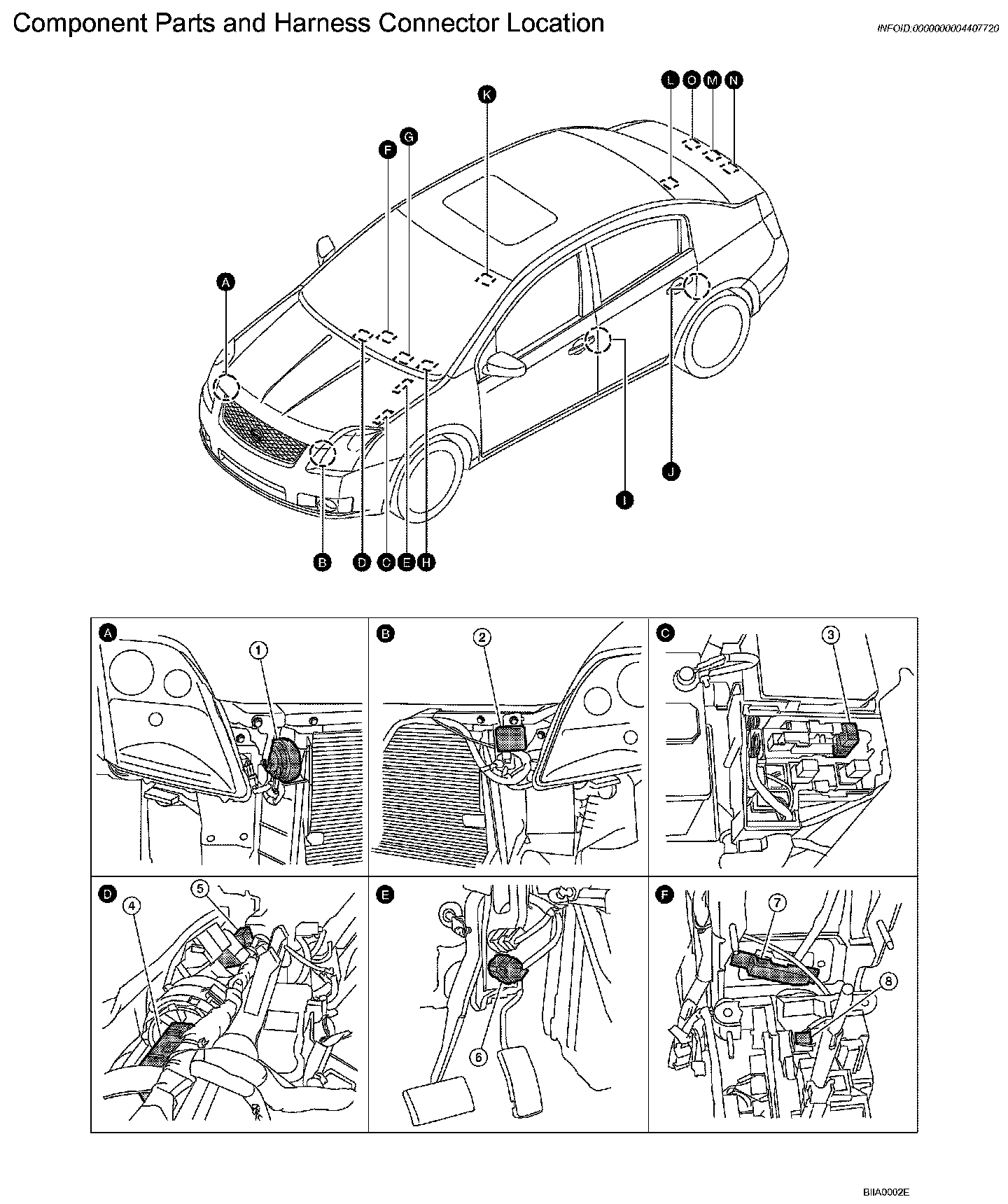 Component Parts and Harness Connector Location

INFOID:0000000004407720

L O M N

K

G

F

A

J

I

B D C E H

A 1

B 2

C 3

D 4 5

E 6

F 7 8

BIIA0002E