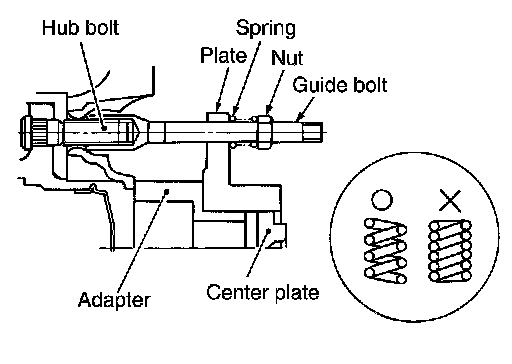 Hub bolt
Spring
Plate
Nut
Guide bolt
Adapter
Center plate
○
×