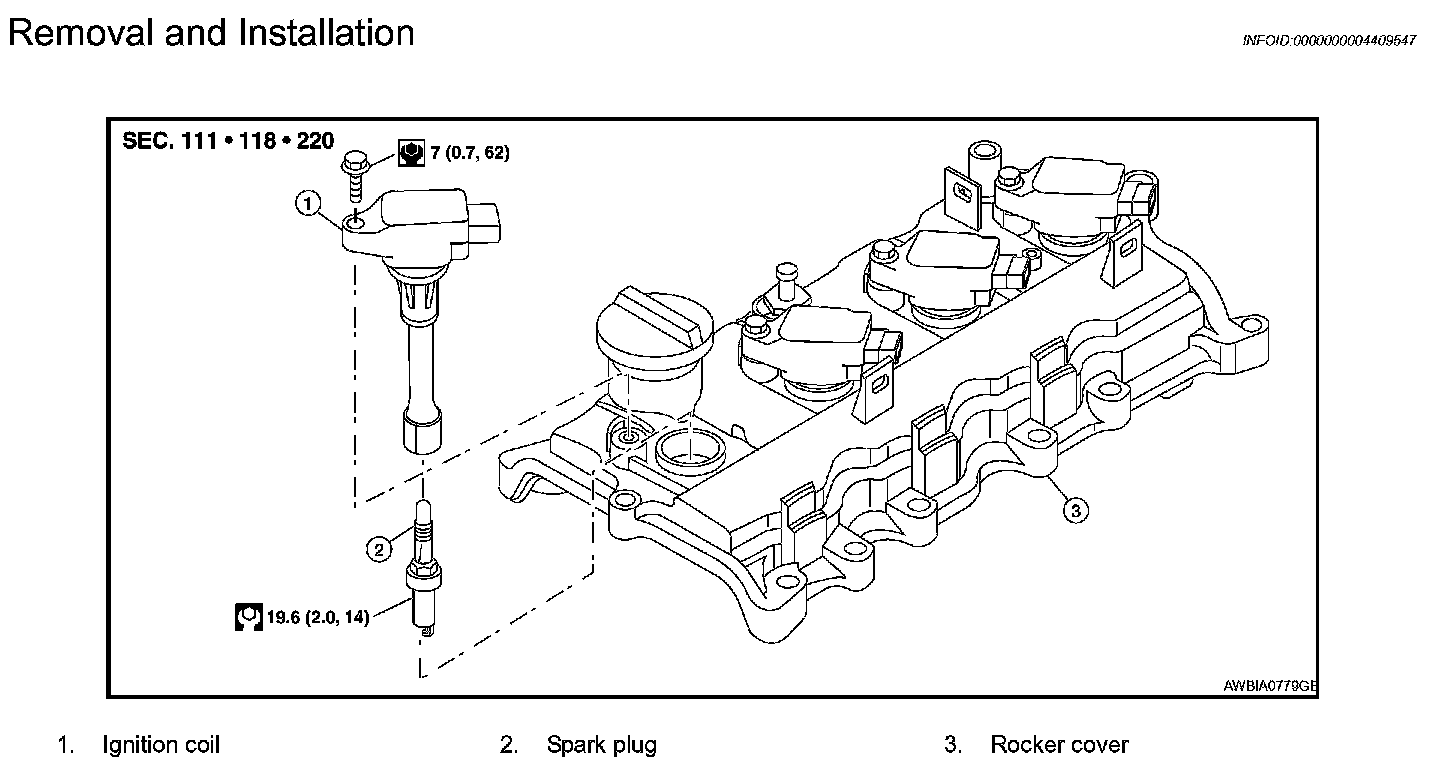 Removal and Installation

INFOID:0000000004409547

SEC. 111 • 118 • 220

7 (0.7, 62)

1

2

19.6 (2.0, 14)

3

AWBIA0779GB

1. Ignition coil

2. Spark plug

3. Rocker cover