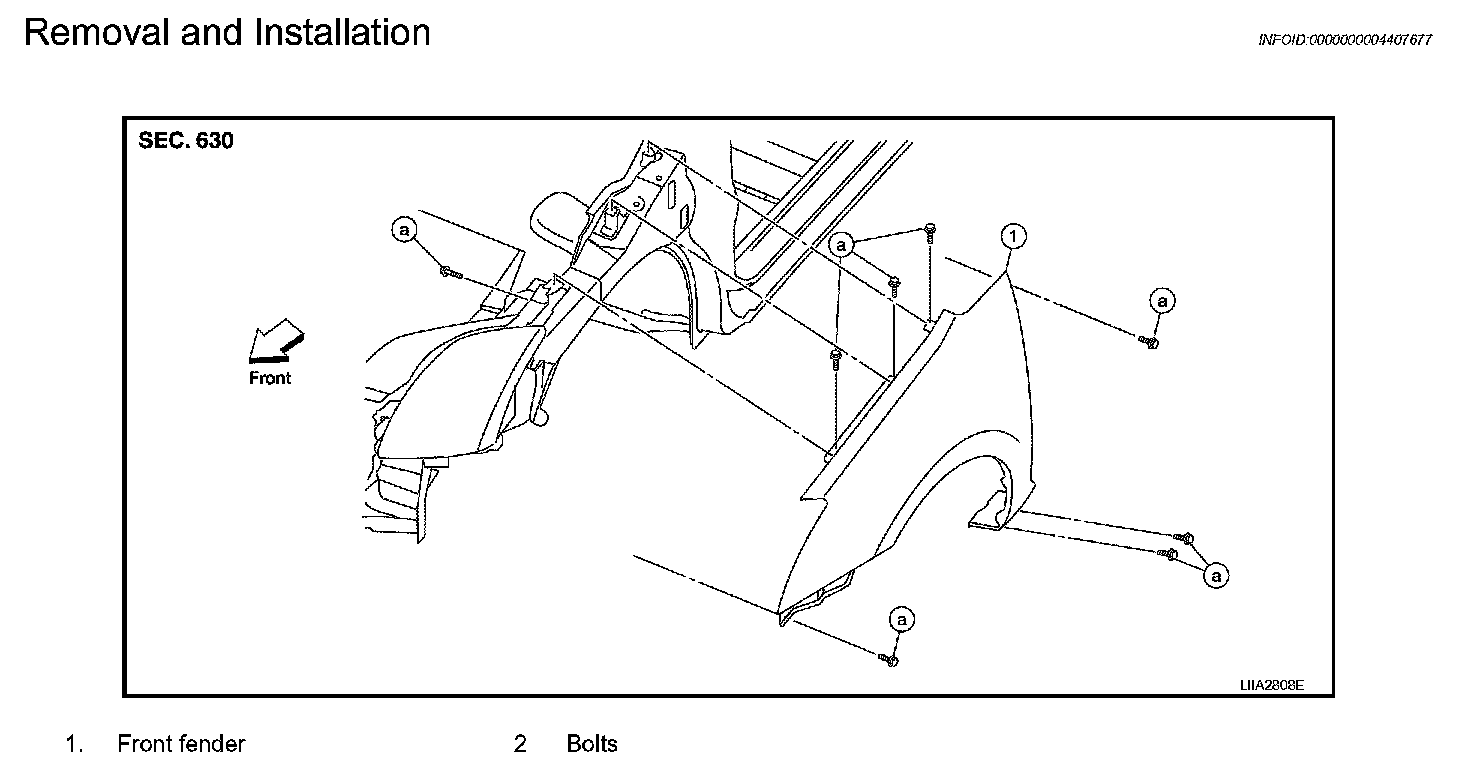 Removal and Installation

INFOID:0000000004407677

SEC. 630

a

a

1

a

Front

a

a

LIIA2808E

1. Front fender

2 Bolts