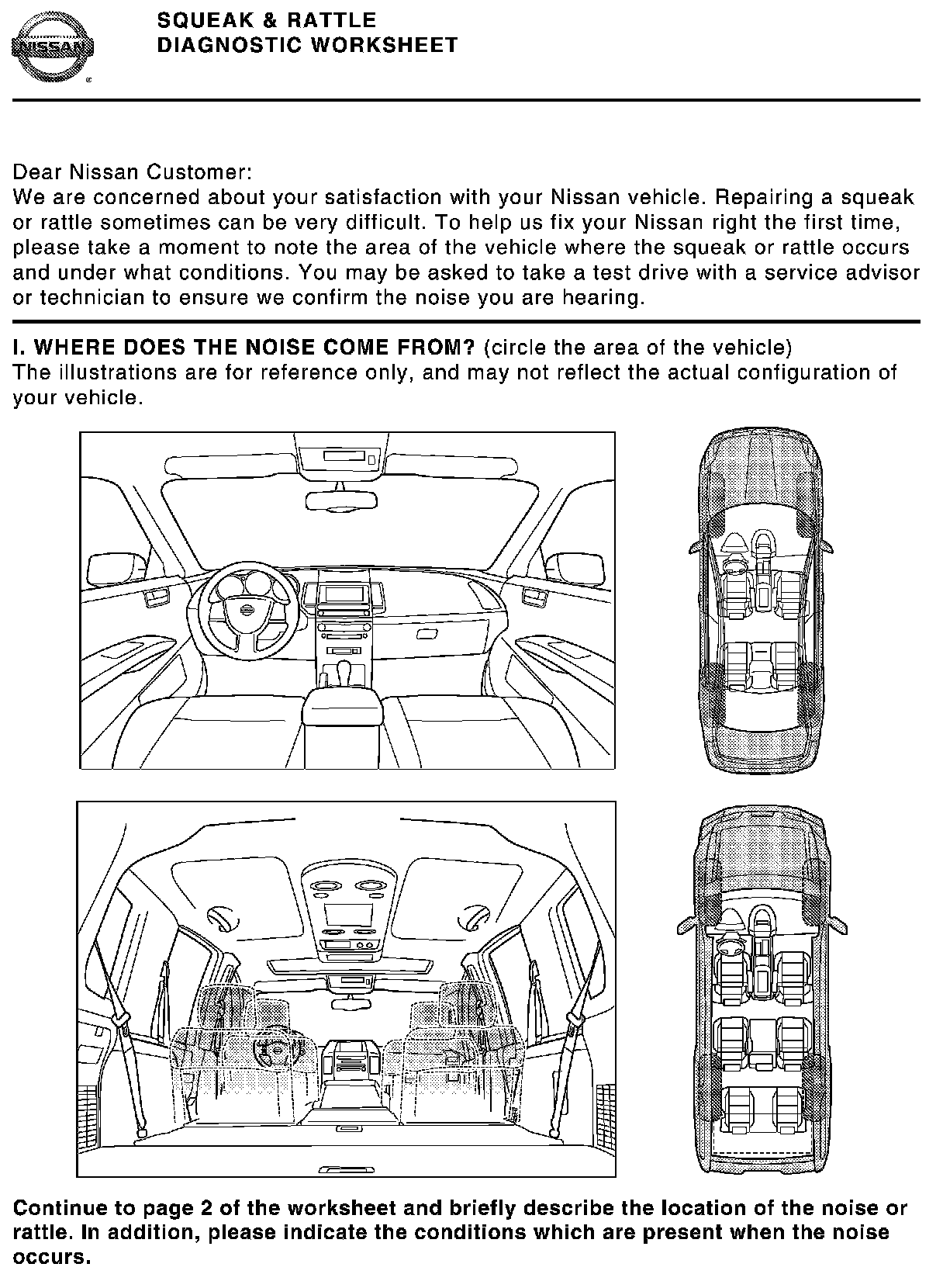 NISSAN

SQUEAK & RATTLE
DIAGNOSTIC WORKSHEET

Dear Nissan Customer:
We are concerned about your satisfaction with your Nissan vehicle. Repairing a squeak or rattle sometimes can be very difficult. To help us fix your Nissan right the first time, please take a moment to note the area of the vehicle where the squeak or rattle occurs and under what conditions. You may be asked to take a test drive with a service advisor or technician to ensure we confirm the noise you are hearing.

I. WHERE DOES THE NOISE COME FROM? (circle the area of the vehicle)
The illustrations are for reference only, and may not reflect the actual configuration of your vehicle.

Continue to page 2 of the worksheet and briefly describe the location of the noise or rattle. In addition, please indicate the conditions which are present when the noise occurs.