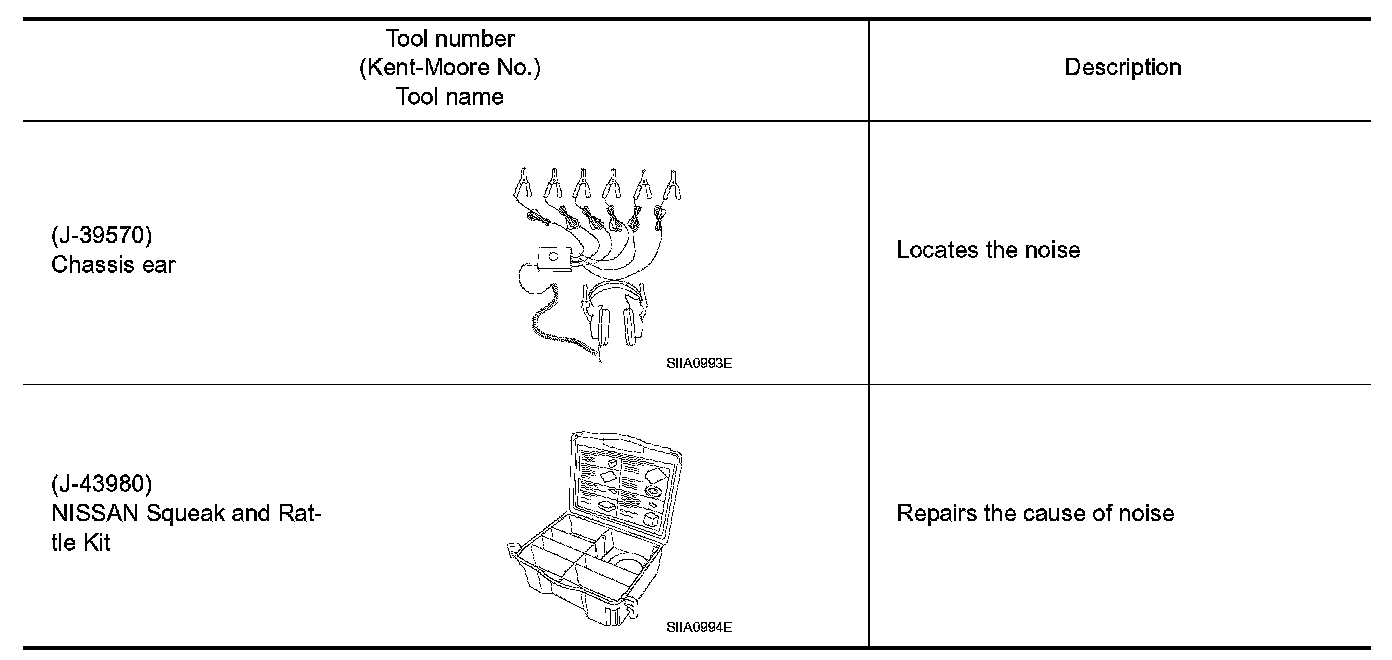 | Tool number (Kent-Moore No.) Tool name | Description |
|---|---|
| (J-39570) Chassis ear SIIA0993E | Locates the noise |
| (J-43980) NISSAN Squeak and Rattle Kit SIIA0994E | Repairs the cause of noise |