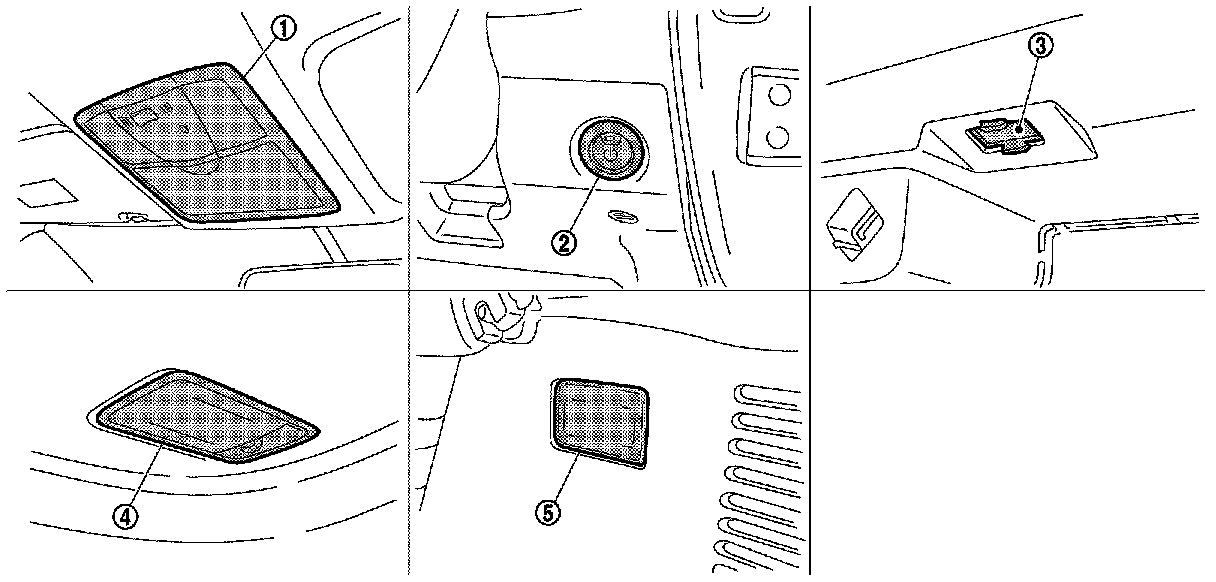 ①
②
③
④
⑤