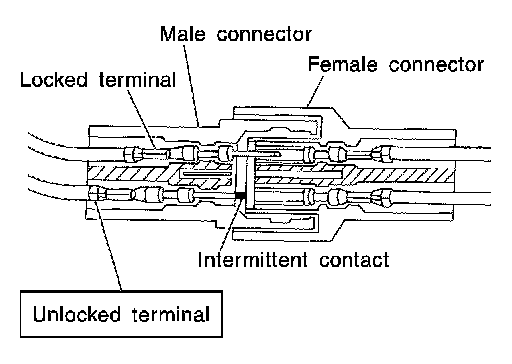 Male connector
Female connector
Locked terminal
Intermittent contact
Unlocked terminal