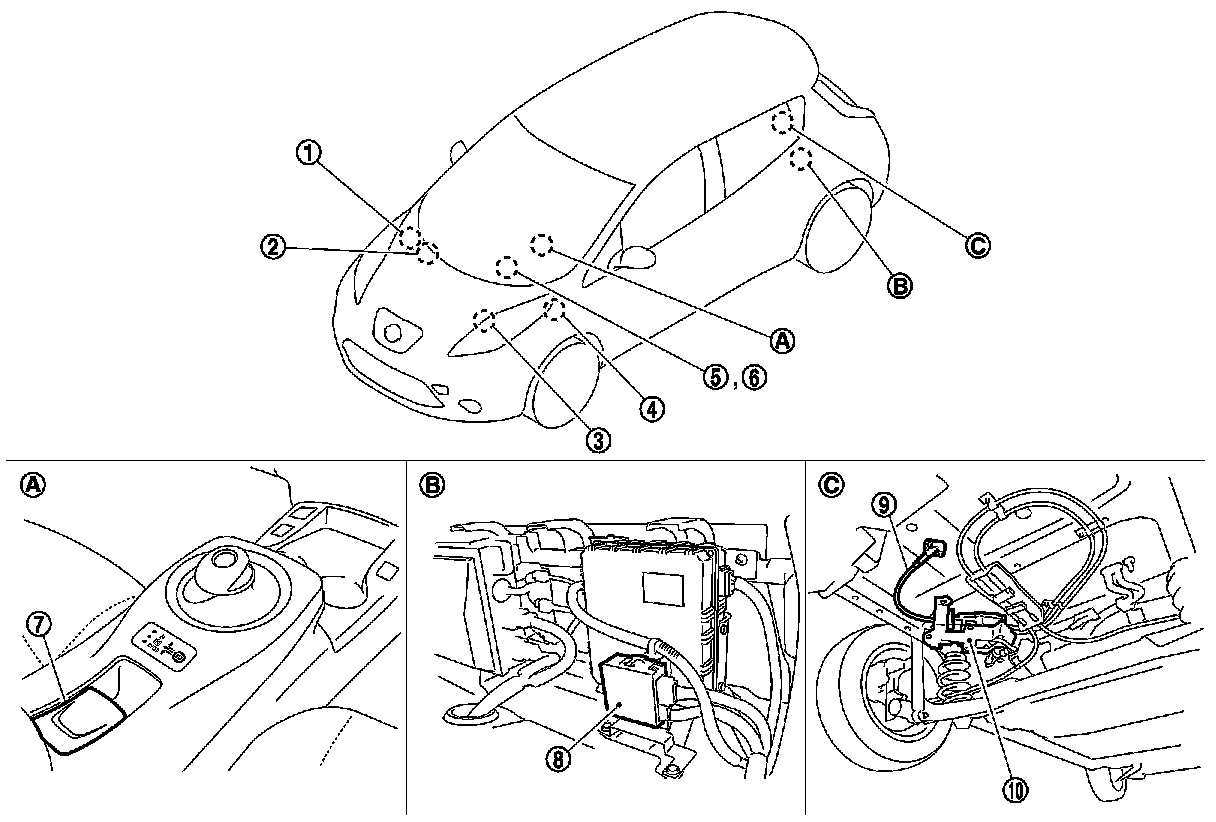 ①
②
Ⓒ
Ⓑ
Ⓐ
⑤, ⑥
④
③
Ⓐ
⑦
Ⓑ
⑧
Ⓒ
⑨
⑩