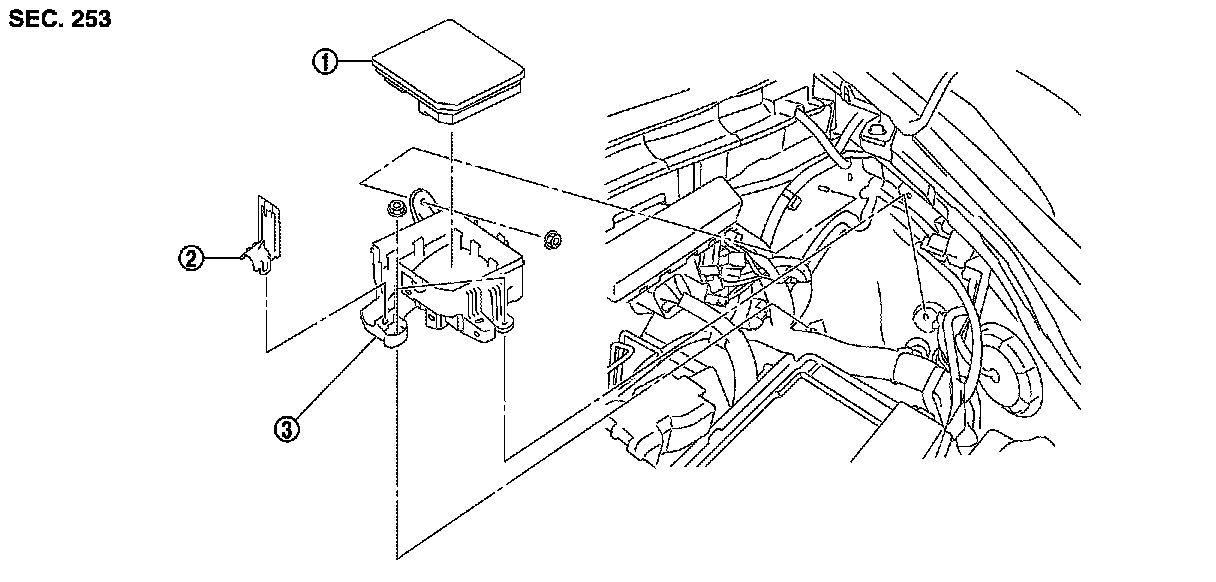 SEC. 253

①

②

③