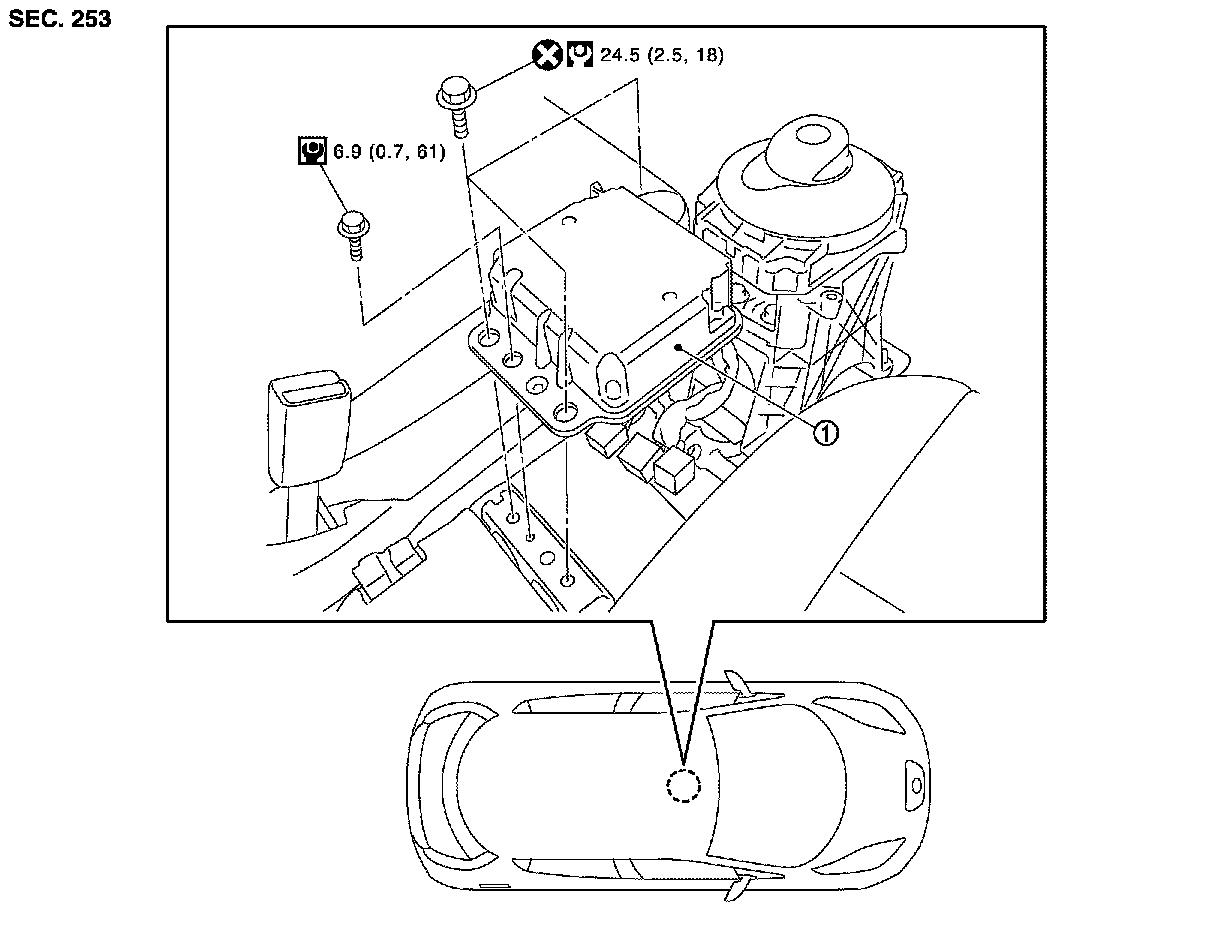 SEC. 253

24.5 (2.5, 18)

6.9 (0.7, 61)

①