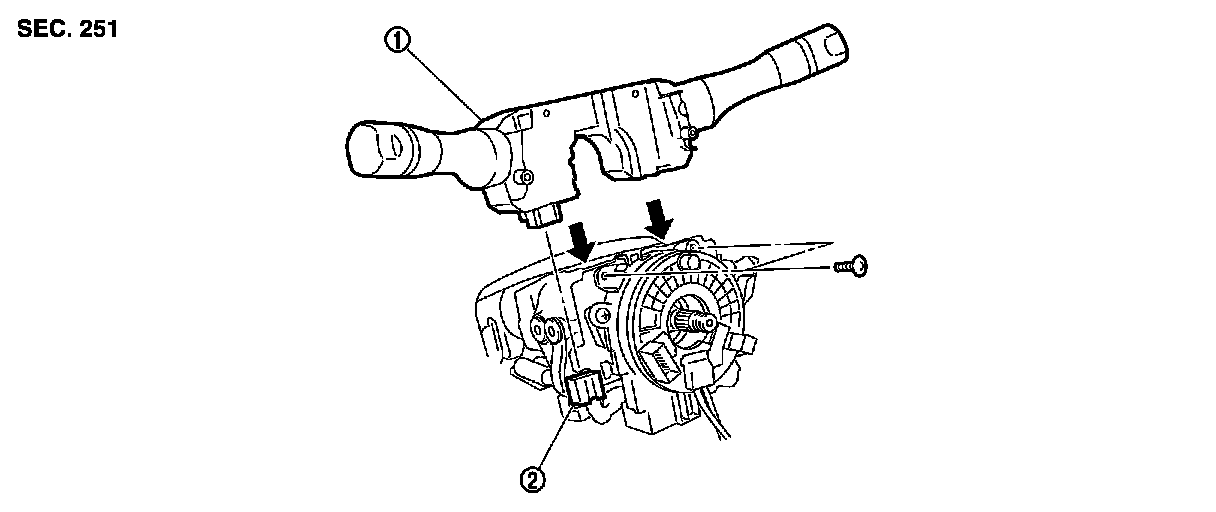 SEC. 251

①

②