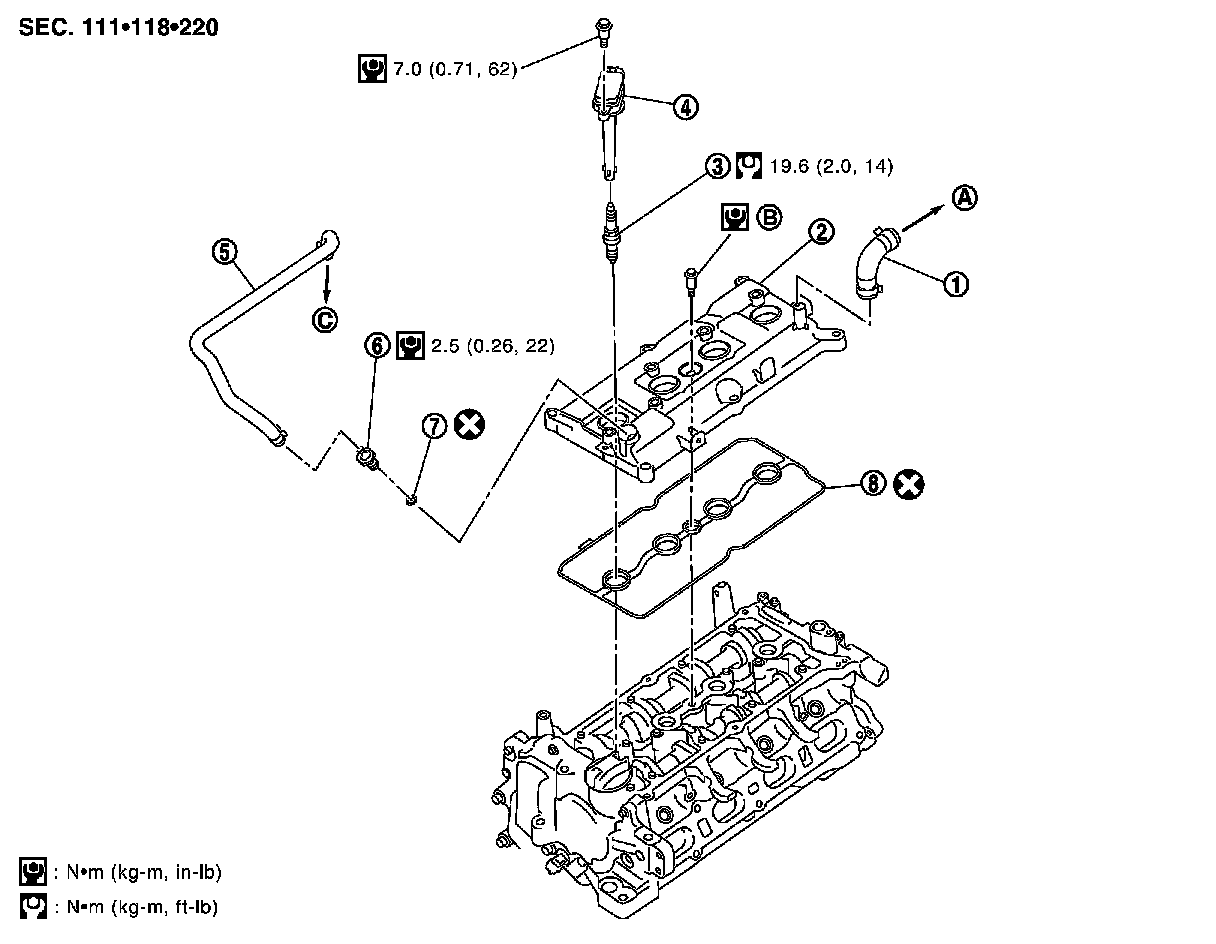 SEC. 111•118•220

7.0 (0.71, 62)

4

3 19.6 (2.0, 14)

A

B

2

1

5

C

6 2.5 (0.26, 22)

7

8

: N•m (kg-m, in-lb)

: N•m (kg-m, ft-lb)