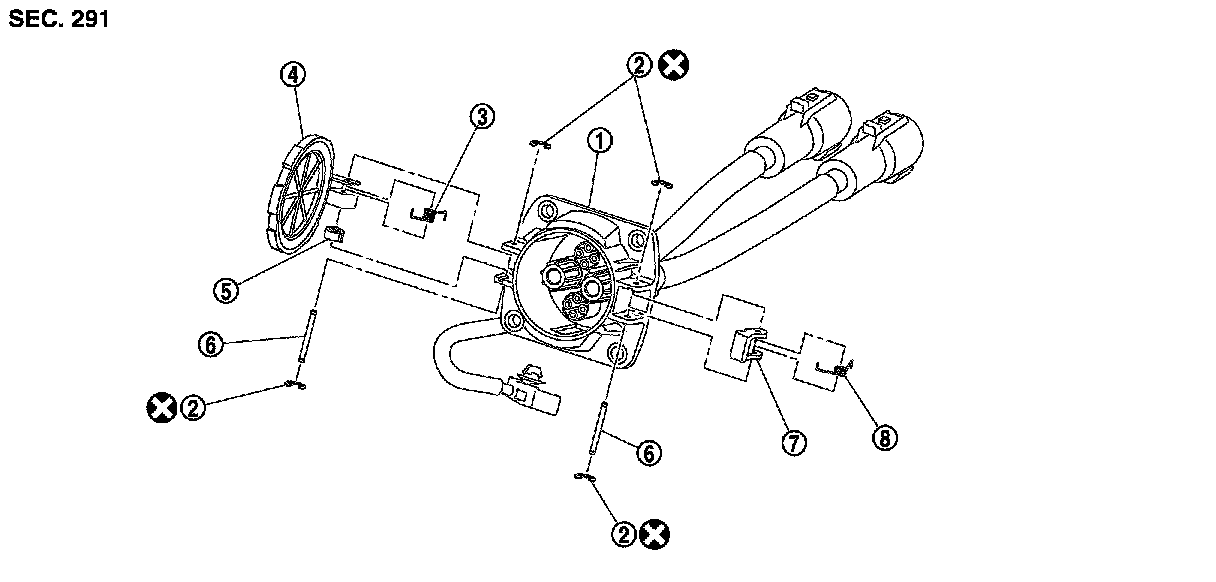 SEC. 291

④
③
②
①
⑤
⑥
②
⑥
⑦
⑧
②