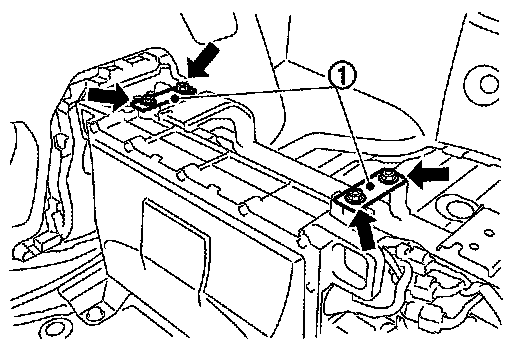 1