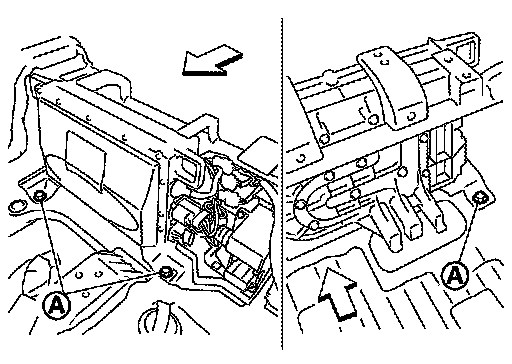 A

A