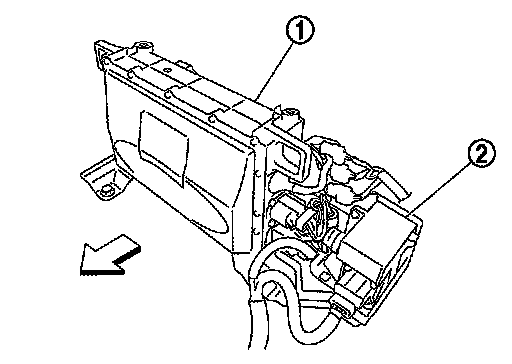 1
2