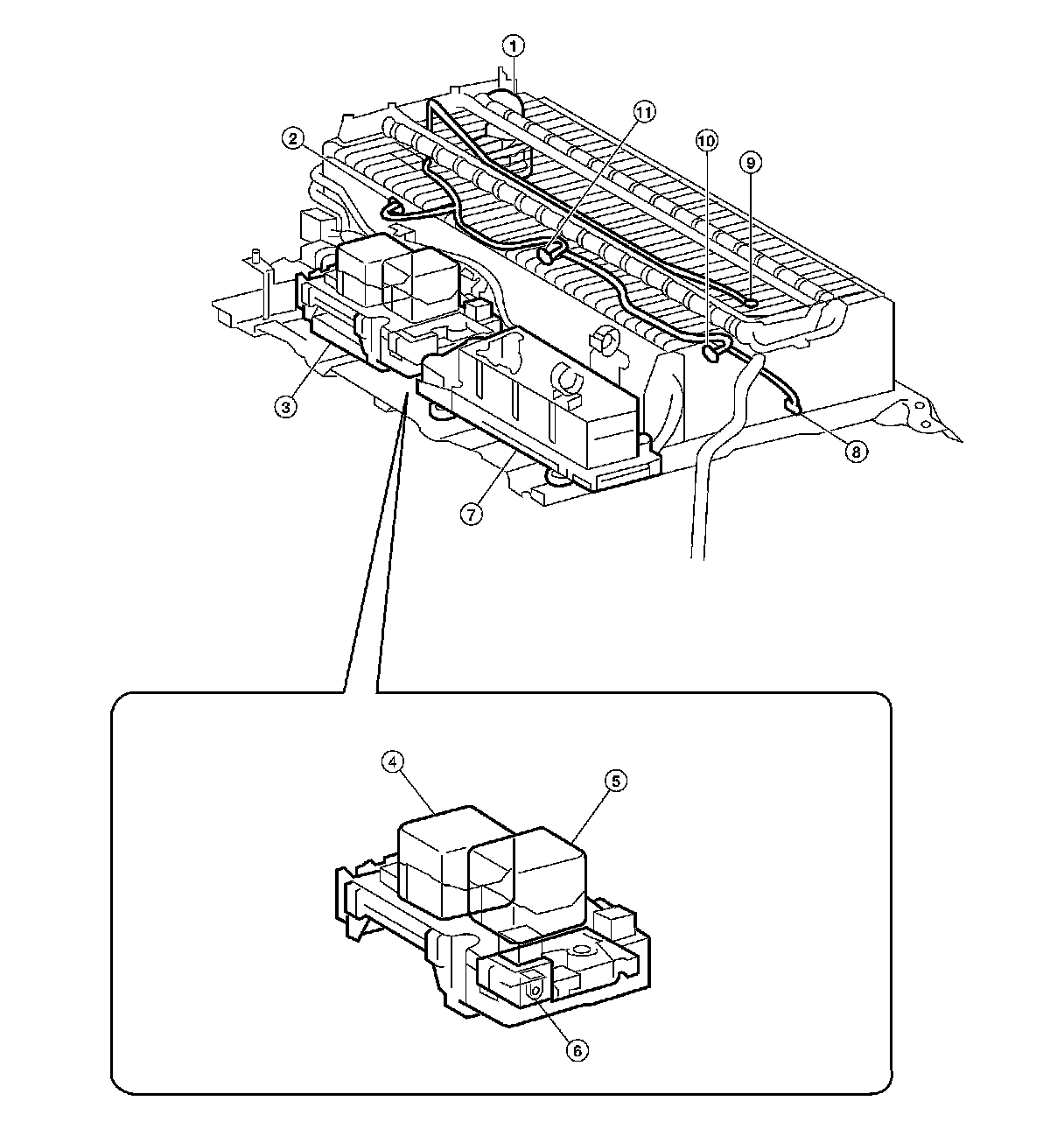 1
11
2
10
9
3
8
7
4
5
6