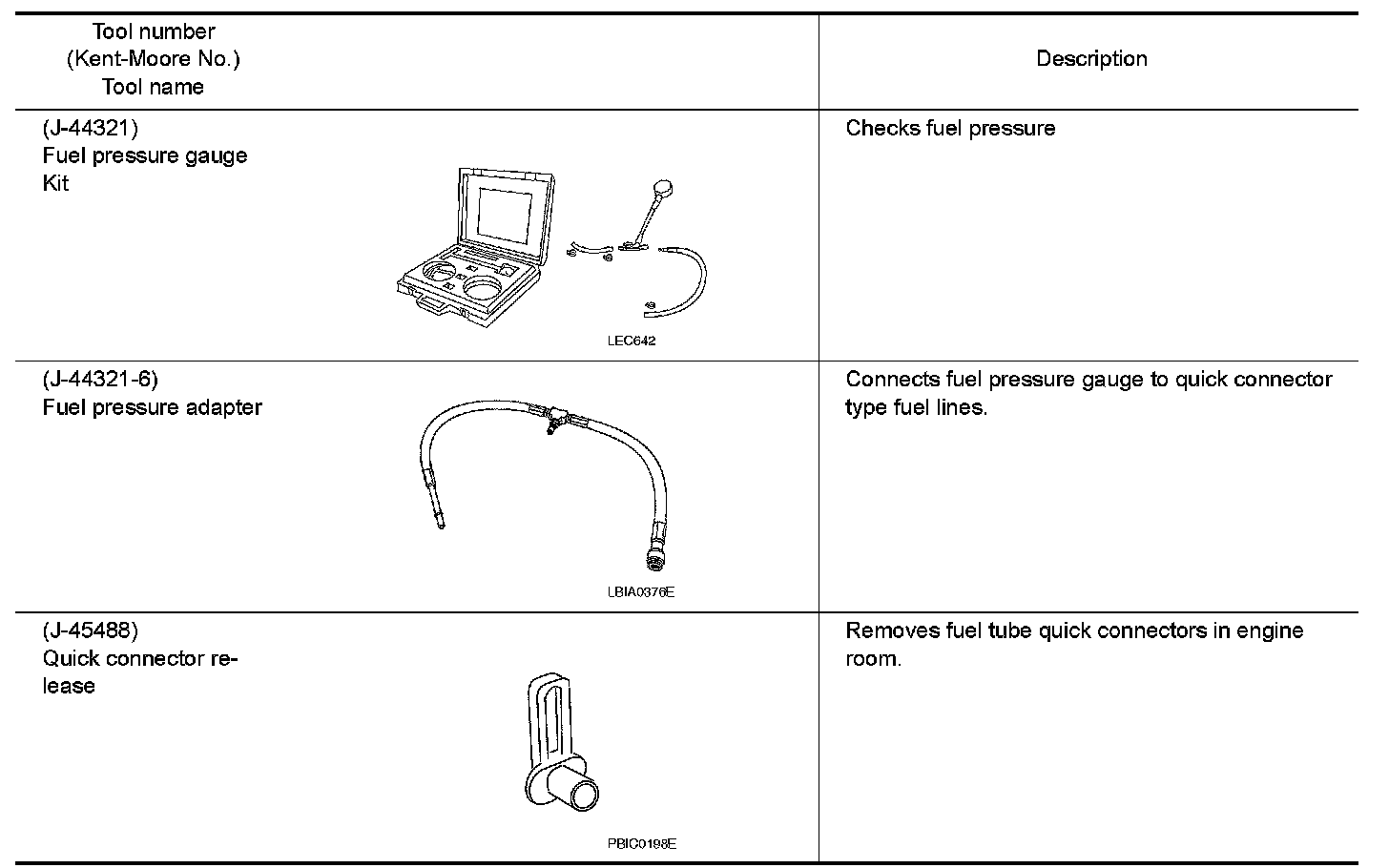 | Tool number (Kent-Moore No.) Tool name | Description |
|---|---|
| (J-44321) Fuel pressure gauge Kit LEC642 | Checks fuel pressure |
| (J-44321-6) Fuel pressure adapter LBIA0376E | Connects fuel pressure gauge to quick connector type fuel lines. |
| (J-45488) Quick connector release PBIC0198E | Removes fuel tube quick connectors in engine room. |