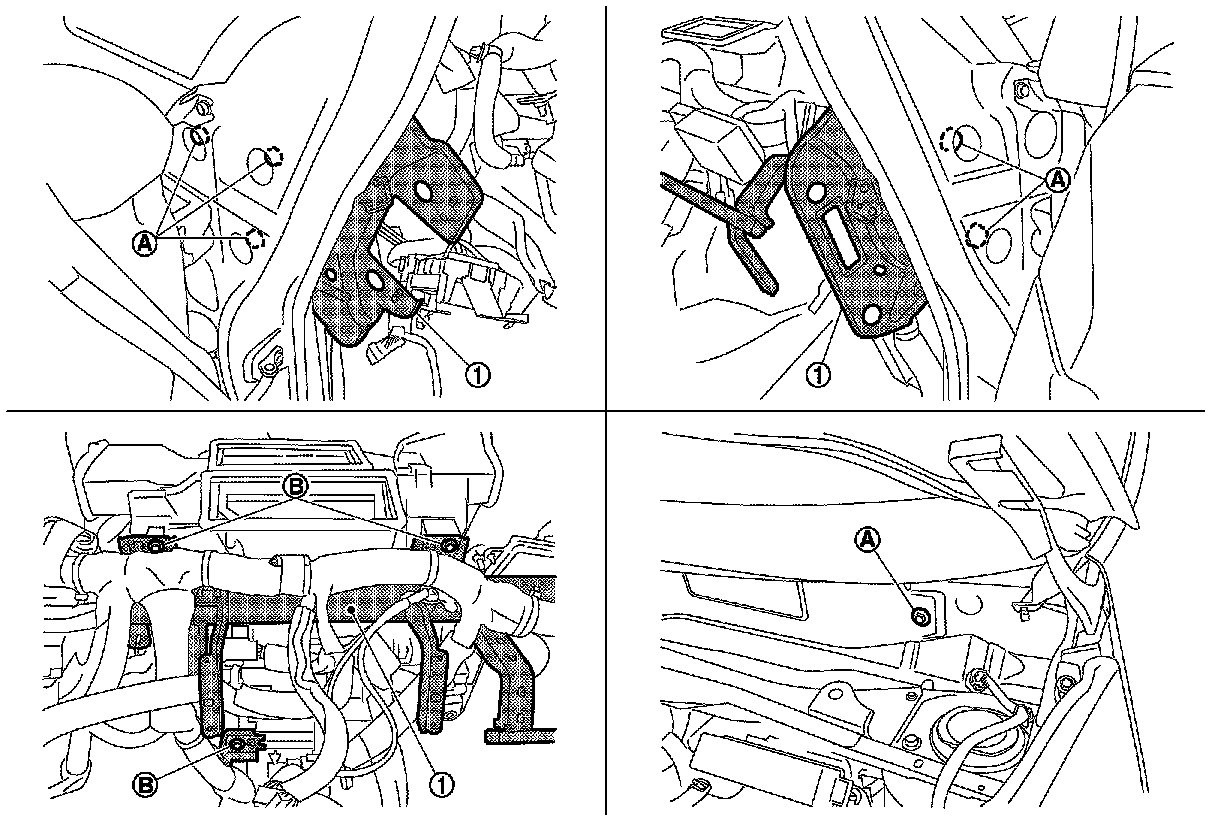 A
1
A
1
B
B
1
A