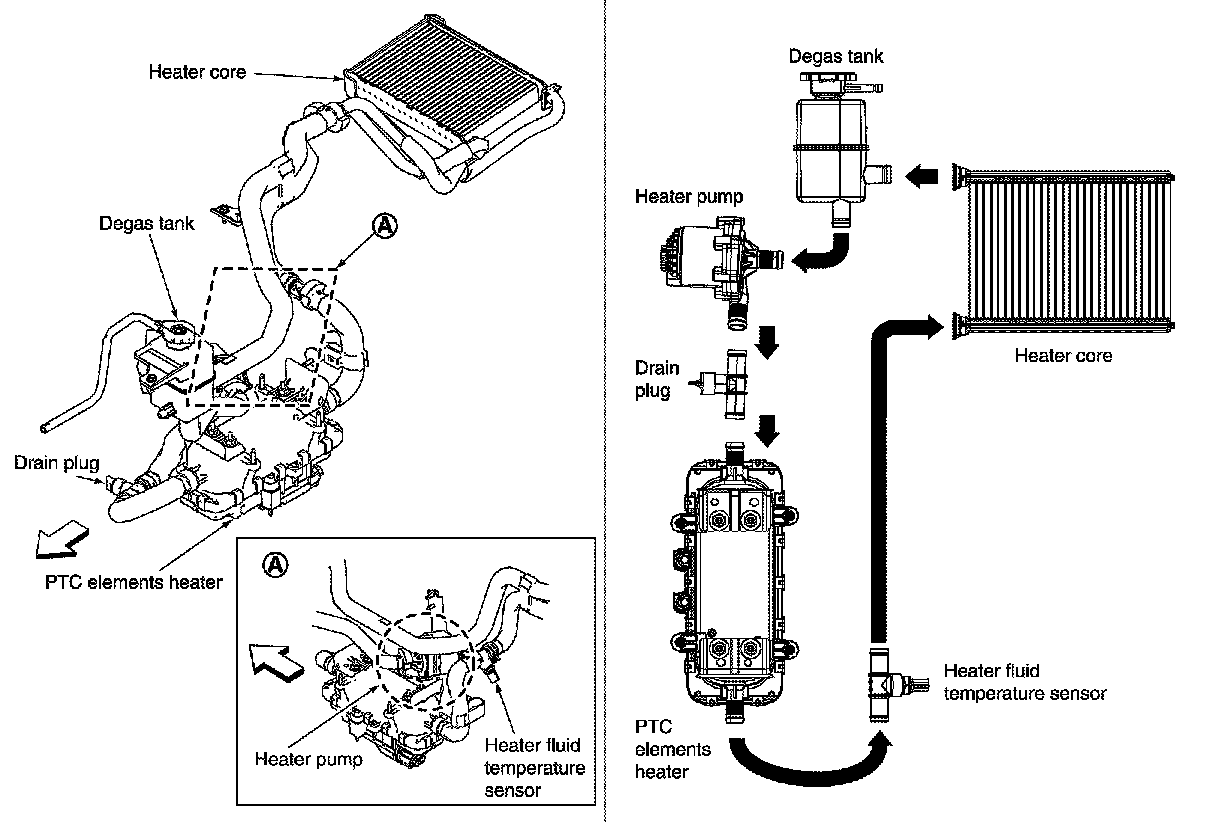 Heater core

Degas tank

A

Drain plug

PTC elements heater

A

Heater pump

Heater fluid temperature sensor

Degas tank

Heater pump

Drain plug

Heater core

PTC elements heater

Heater fluid temperature sensor