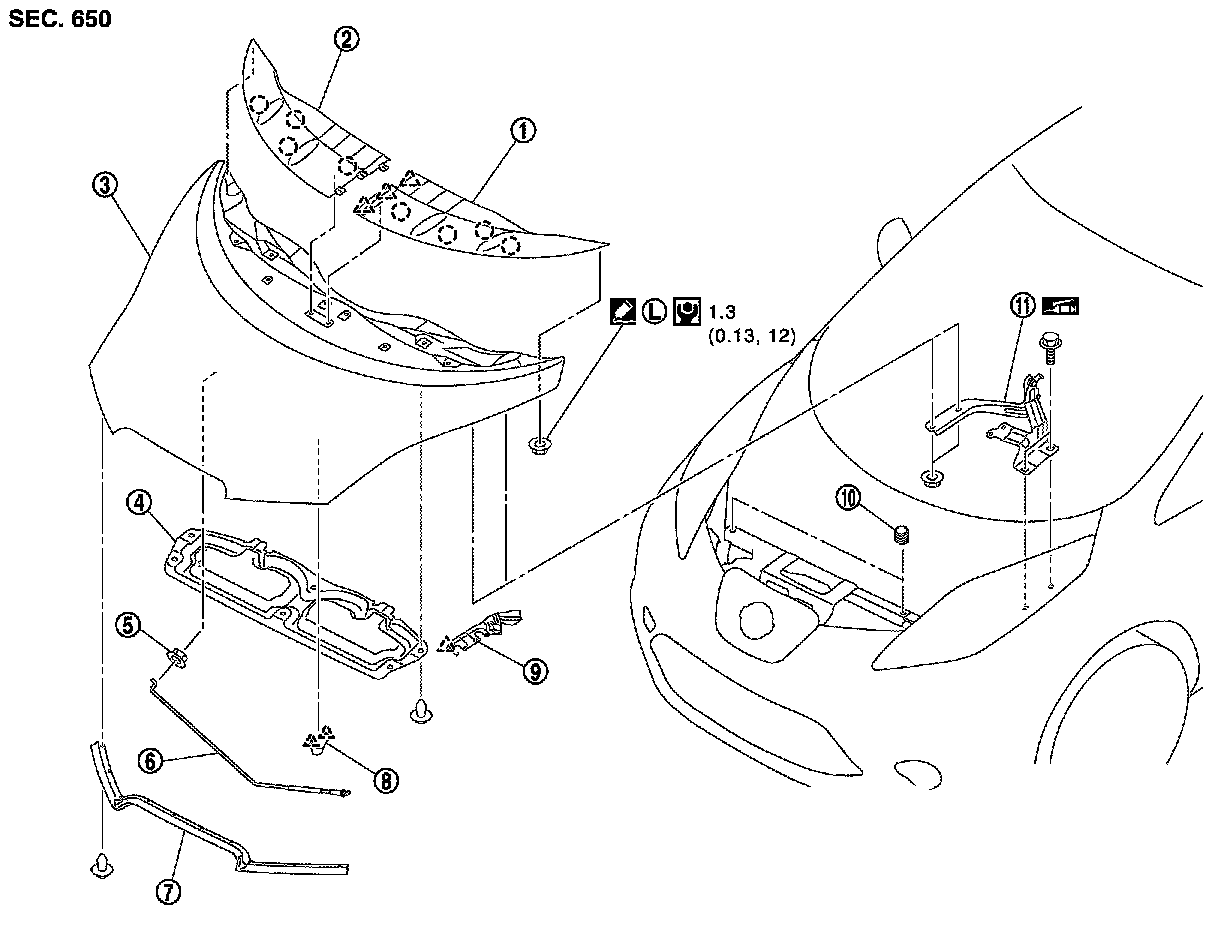 SEC. 650

②
①
③
L 1.3
(0.13, 12)
⑪
④
⑩
⑤
⑨
⑥
⑧
⑦