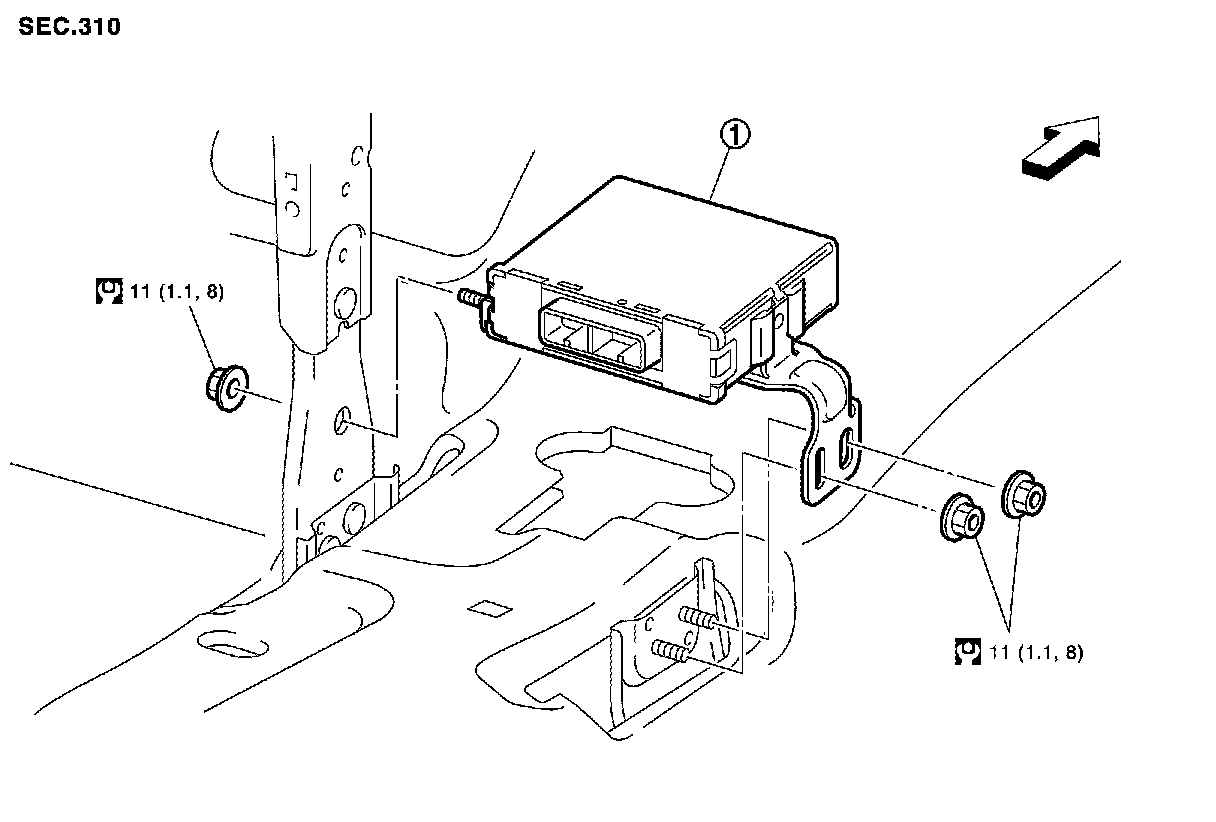 SEC.310

1

11 (1.1, 8)

11 (1.1, 8)