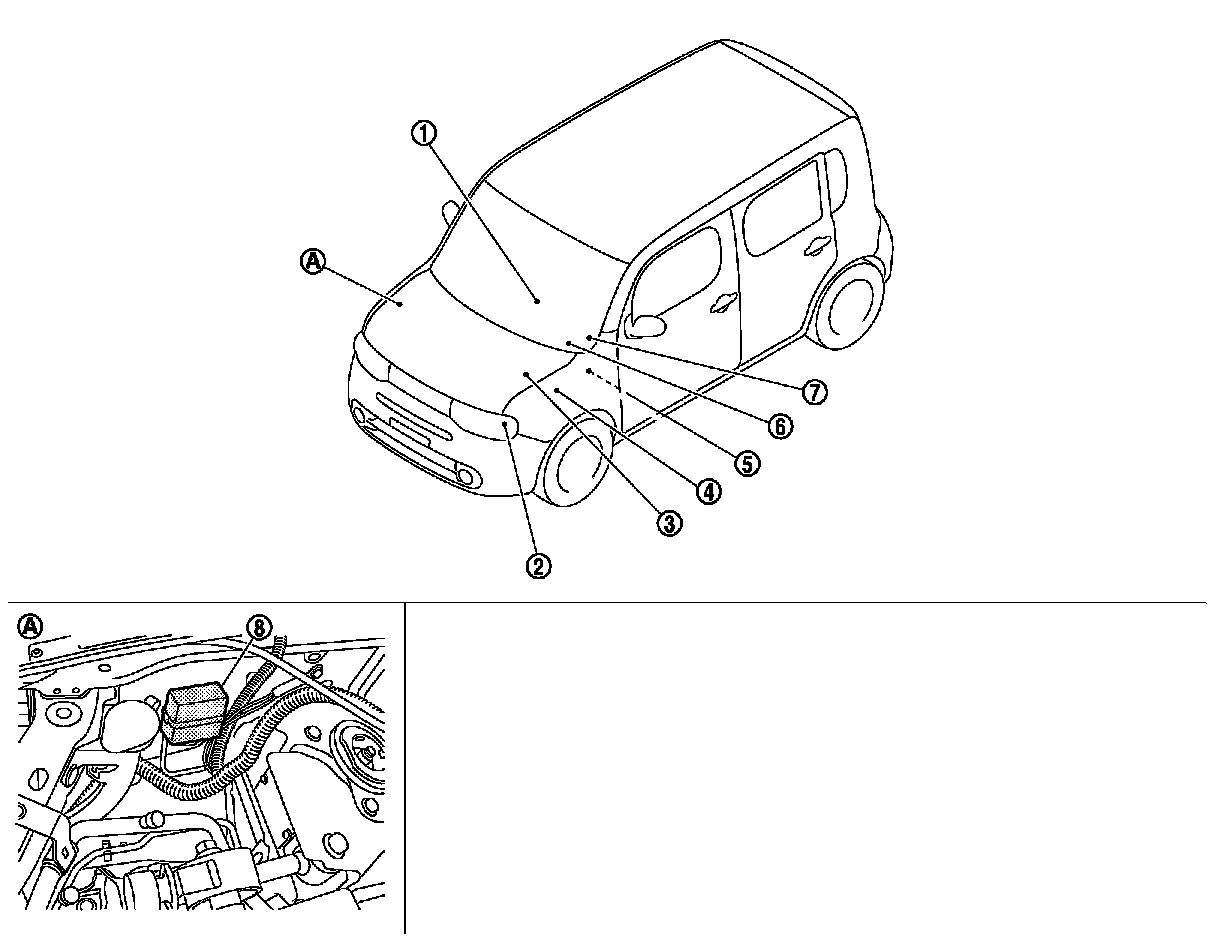 1
A
7
6
5
4
3
2
A
8