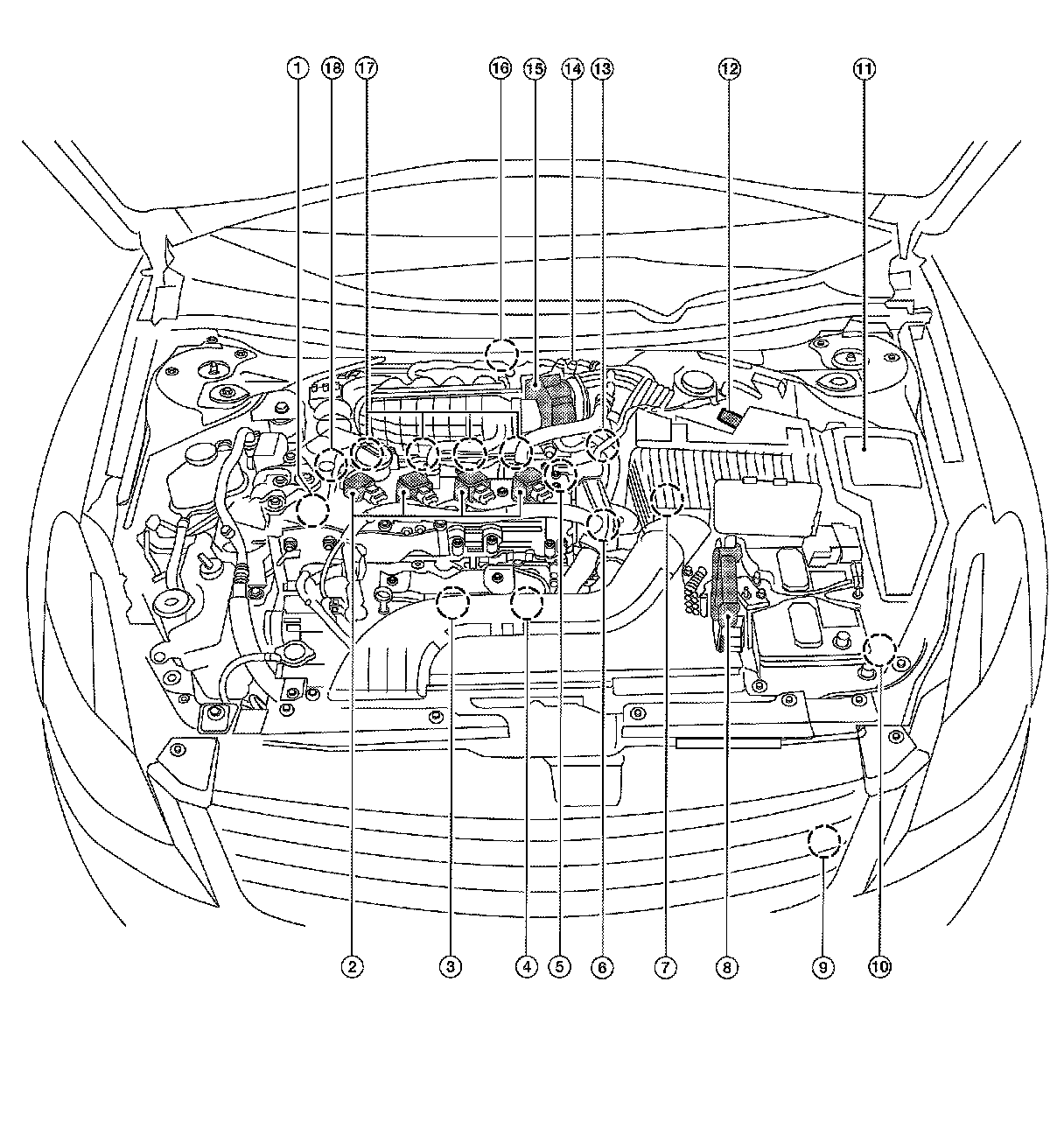 1 18 17 16 15 14 13 12 11

2 3 4 5 6 7 8 9 10