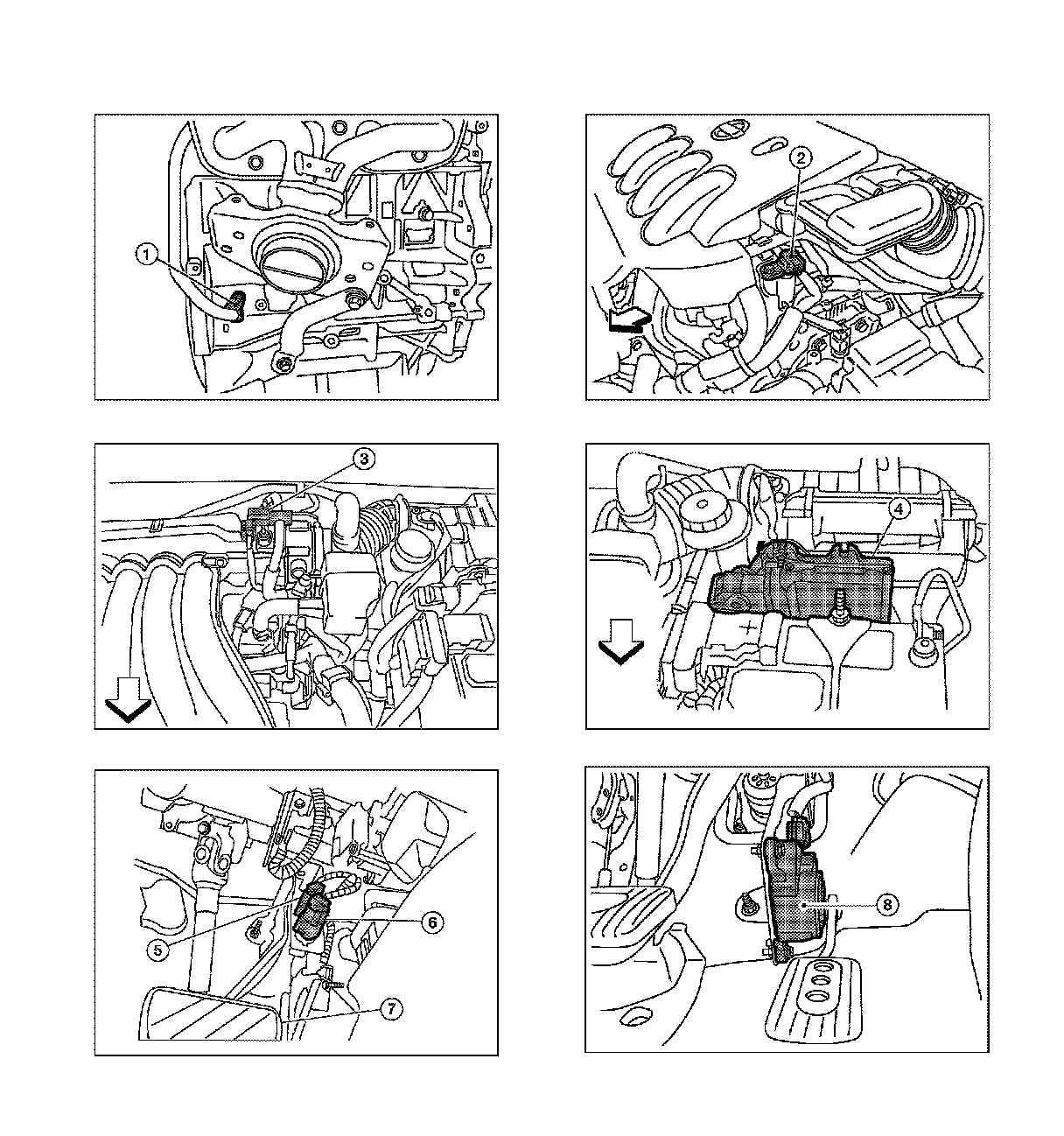 1

2

3

4

5

6

7

8