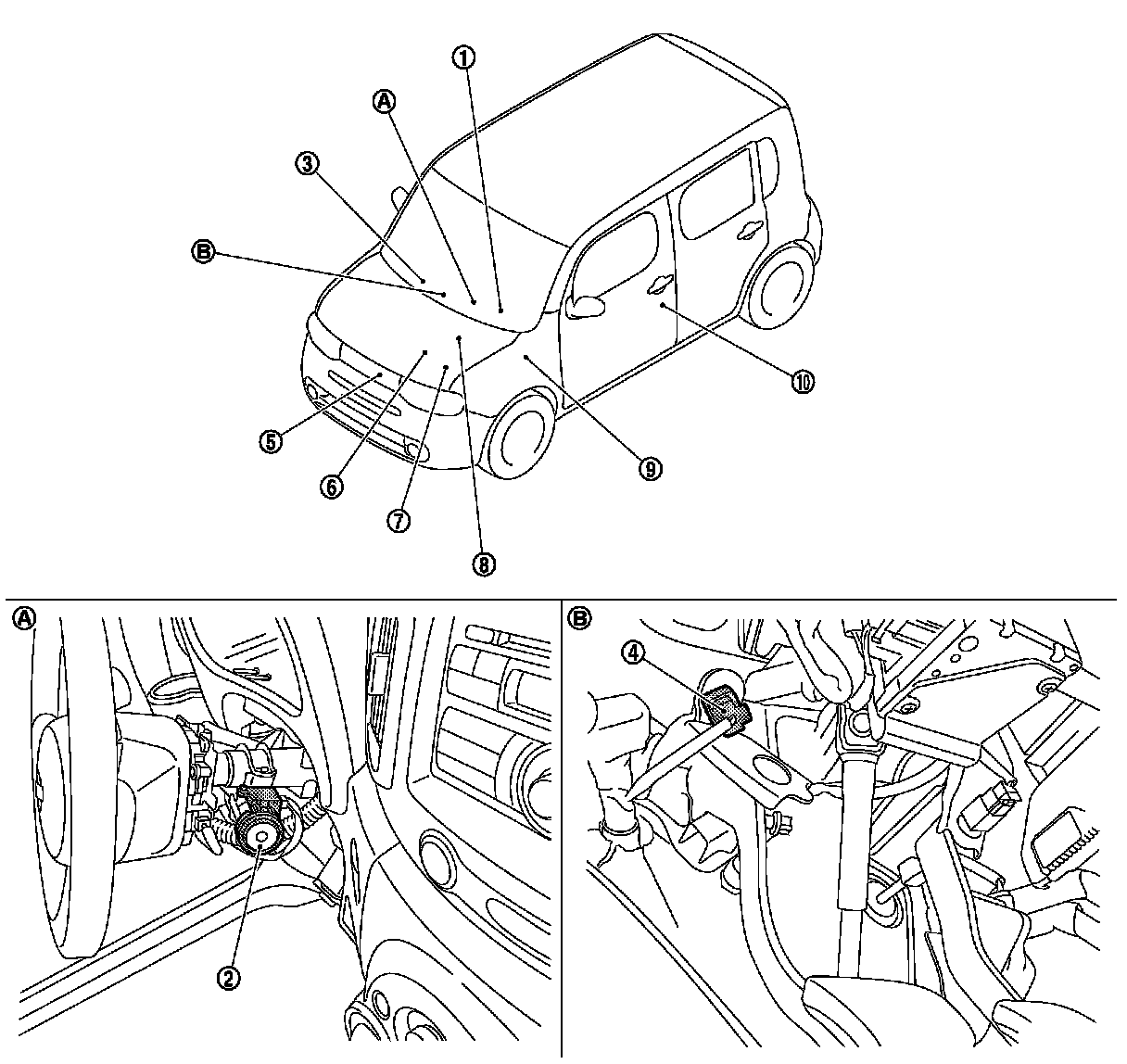 ①
Ⓐ
③
Ⓑ
⑤
⑥
⑦
⑧
⑨
⑩
Ⓐ
②
Ⓑ
④