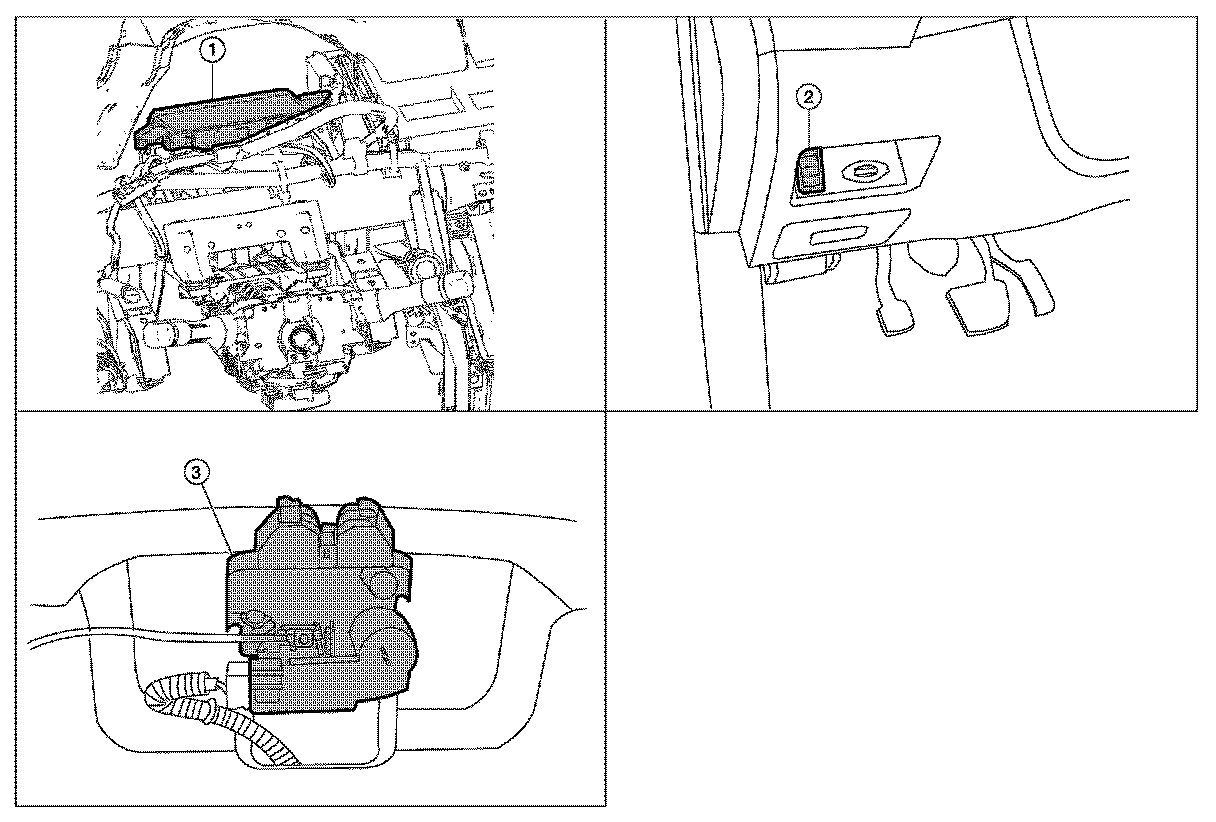 1

2

3