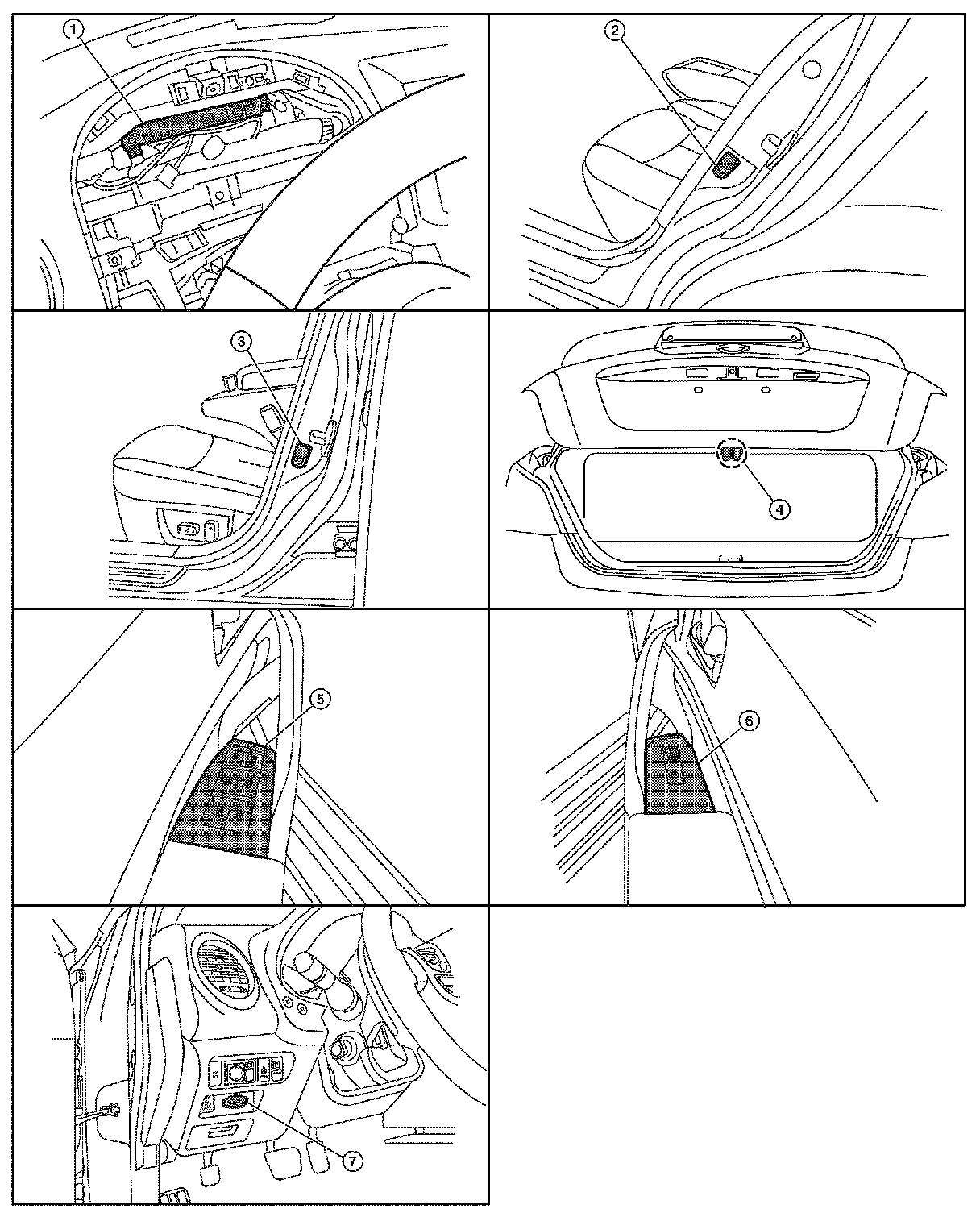 1

2

3

4

5

6

7