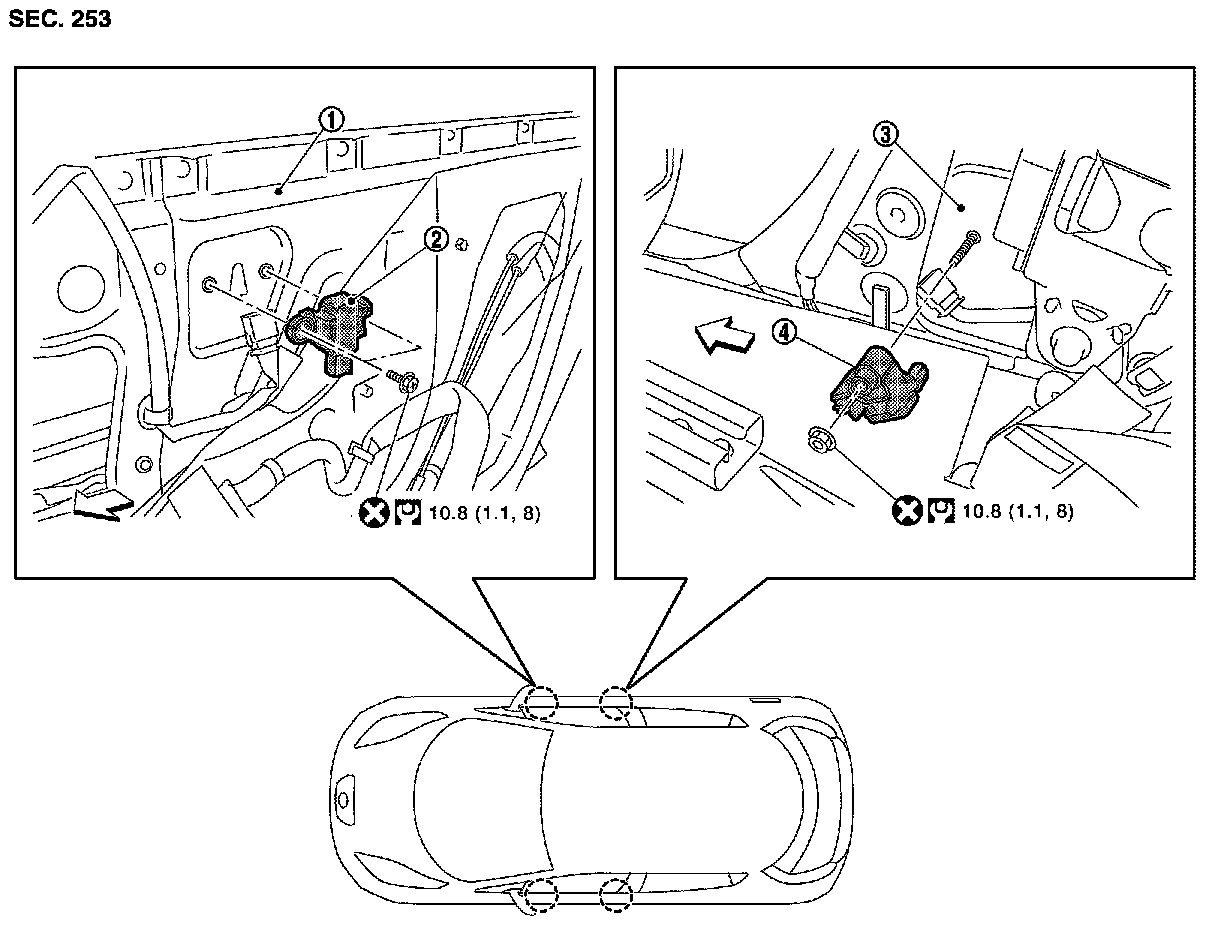 SEC. 253

①

②

10.8 (1.1, 8)

③

④

10.8 (1.1, 8)