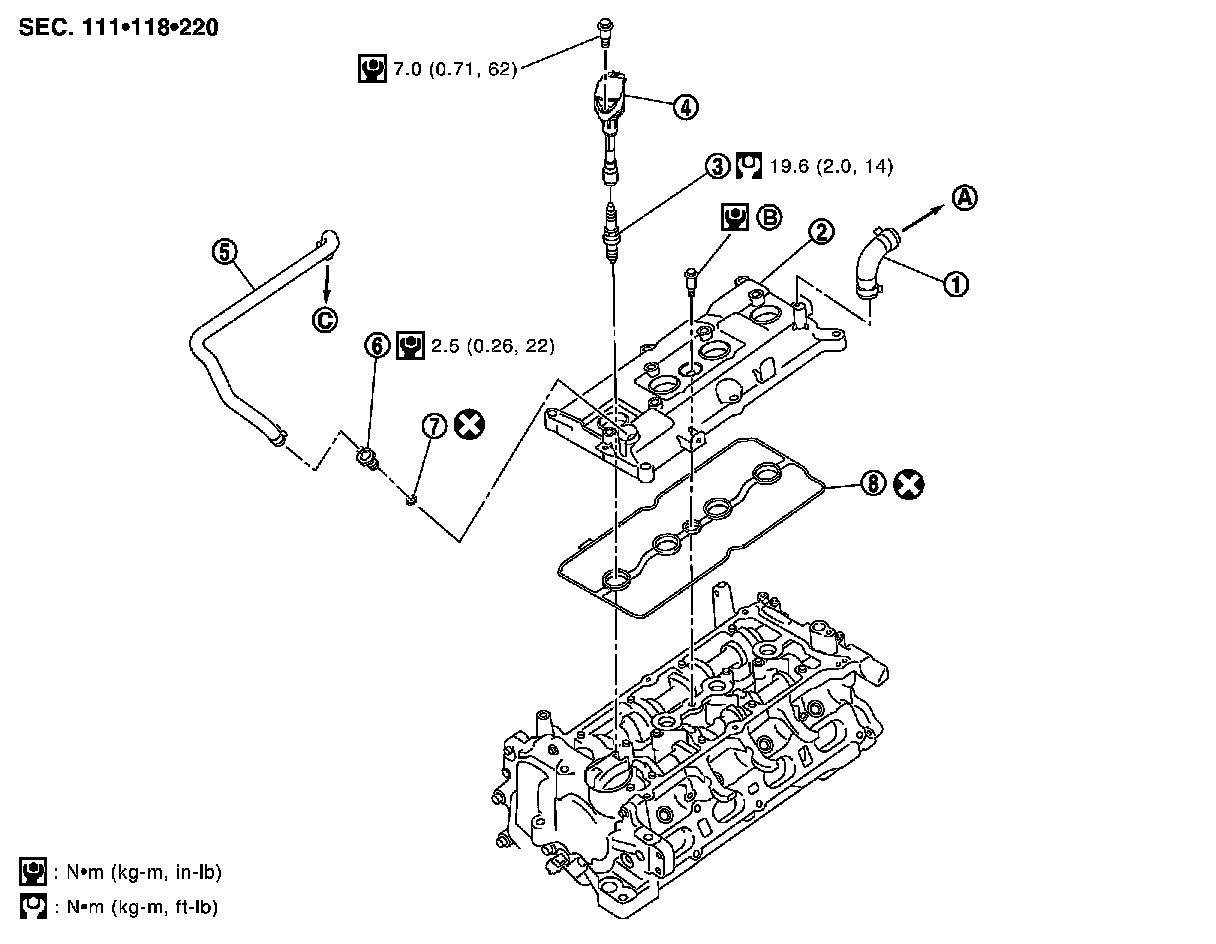 SEC. 111•118•220

7.0 (0.71, 62)

4

3 19.6 (2.0, 14)

A

B

2

1

5

C

6 2.5 (0.26, 22)

7

8

: N•m (kg-m, in-lb)

: N•m (kg-m, ft-lb)