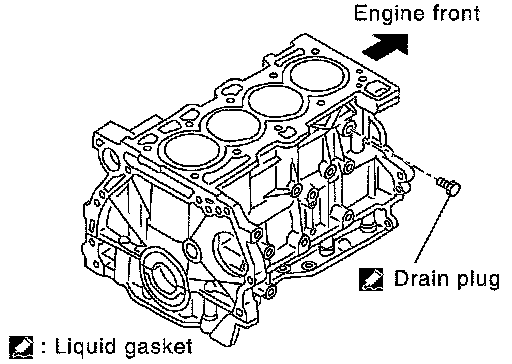 Engine front

Drain plug

: Liquid gasket