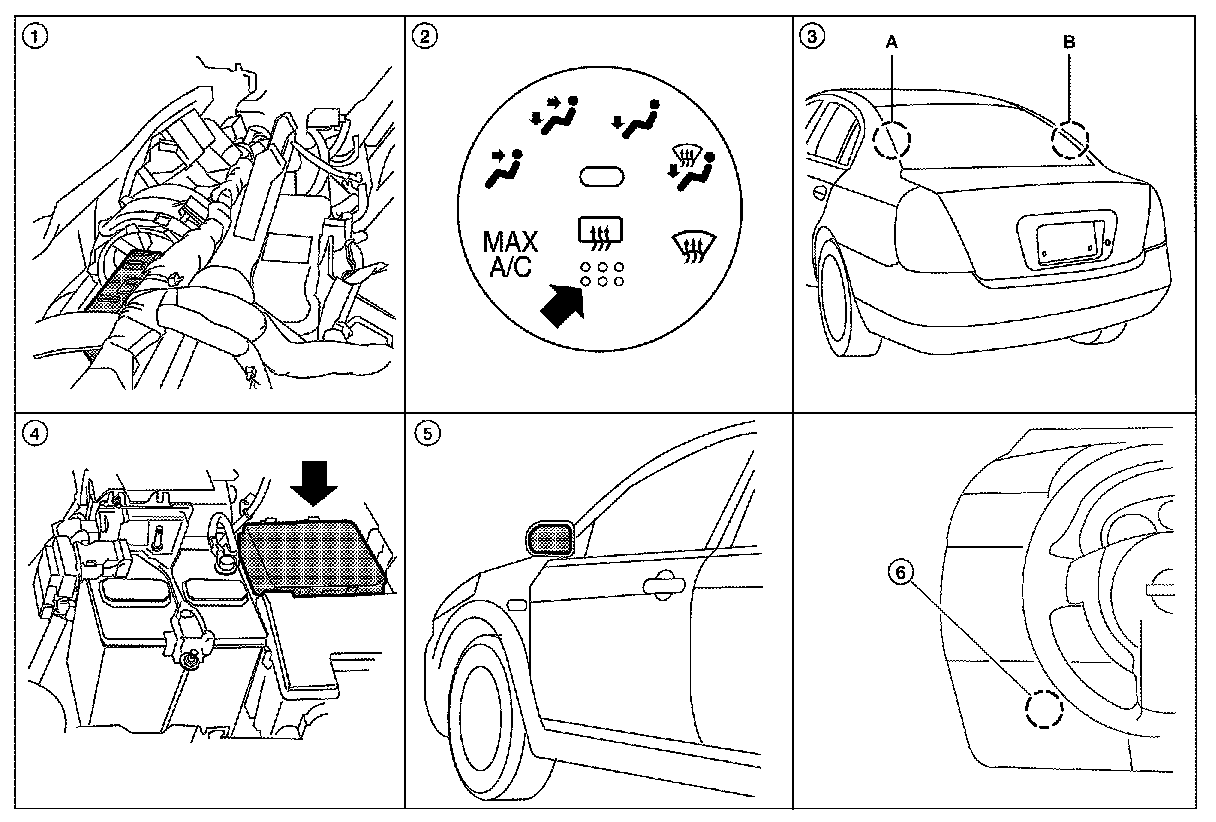 1

2

MAX
A/C

3

A

B

4

5

6