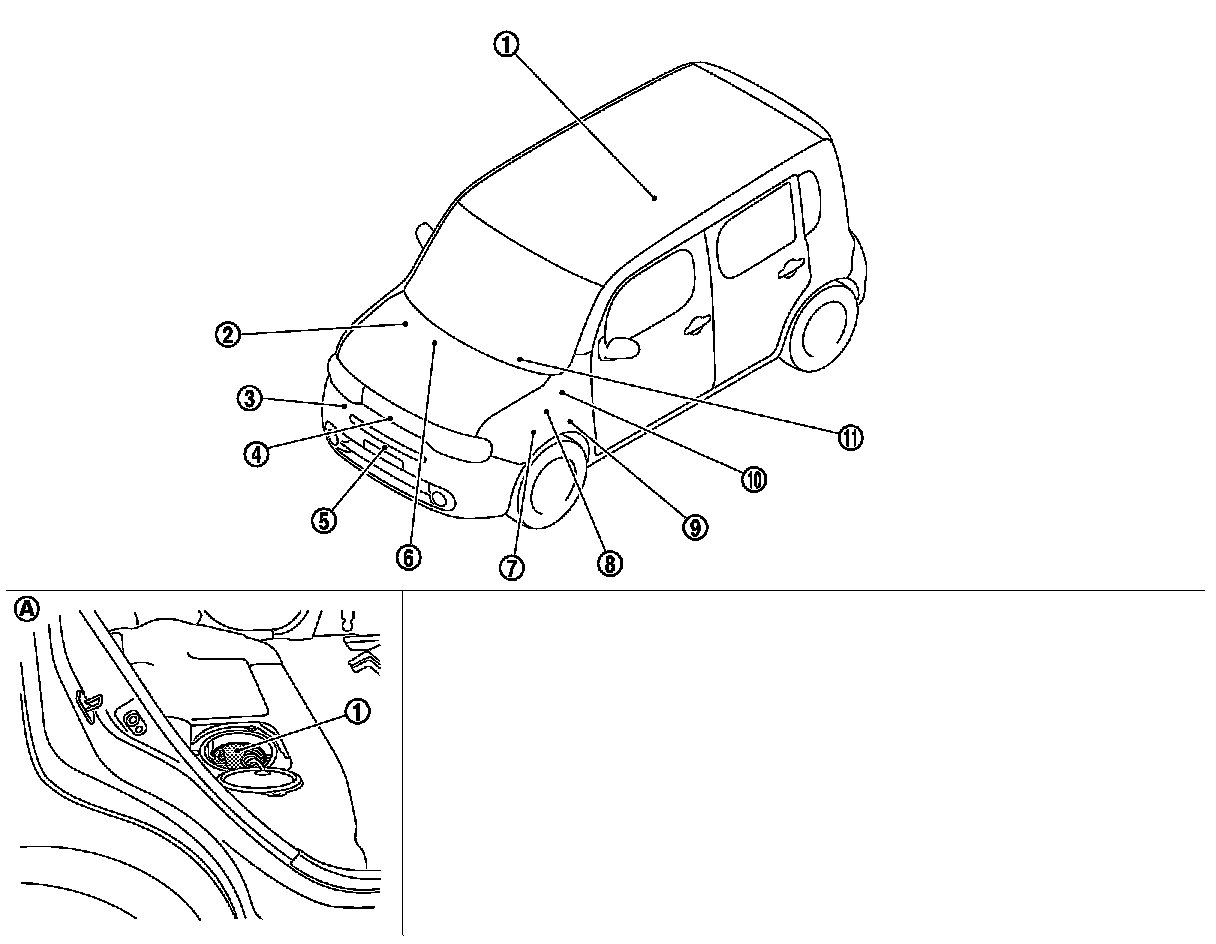 1
2
3
4
5
6
7
8
9
10
11
A
1