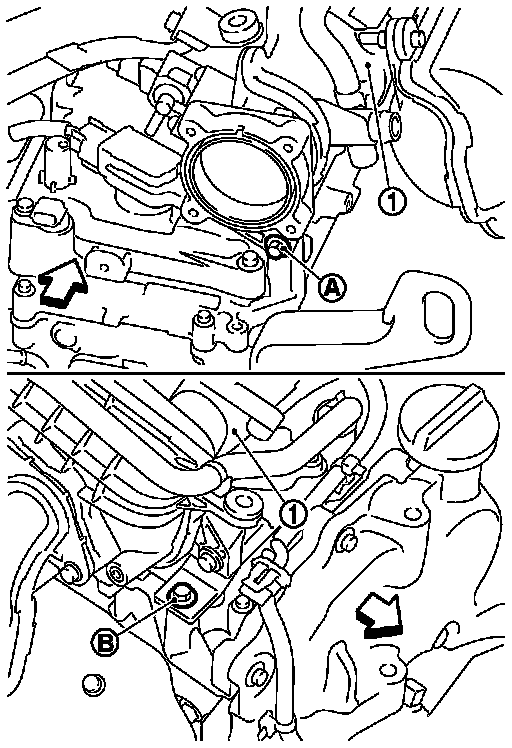 1
A
1
B