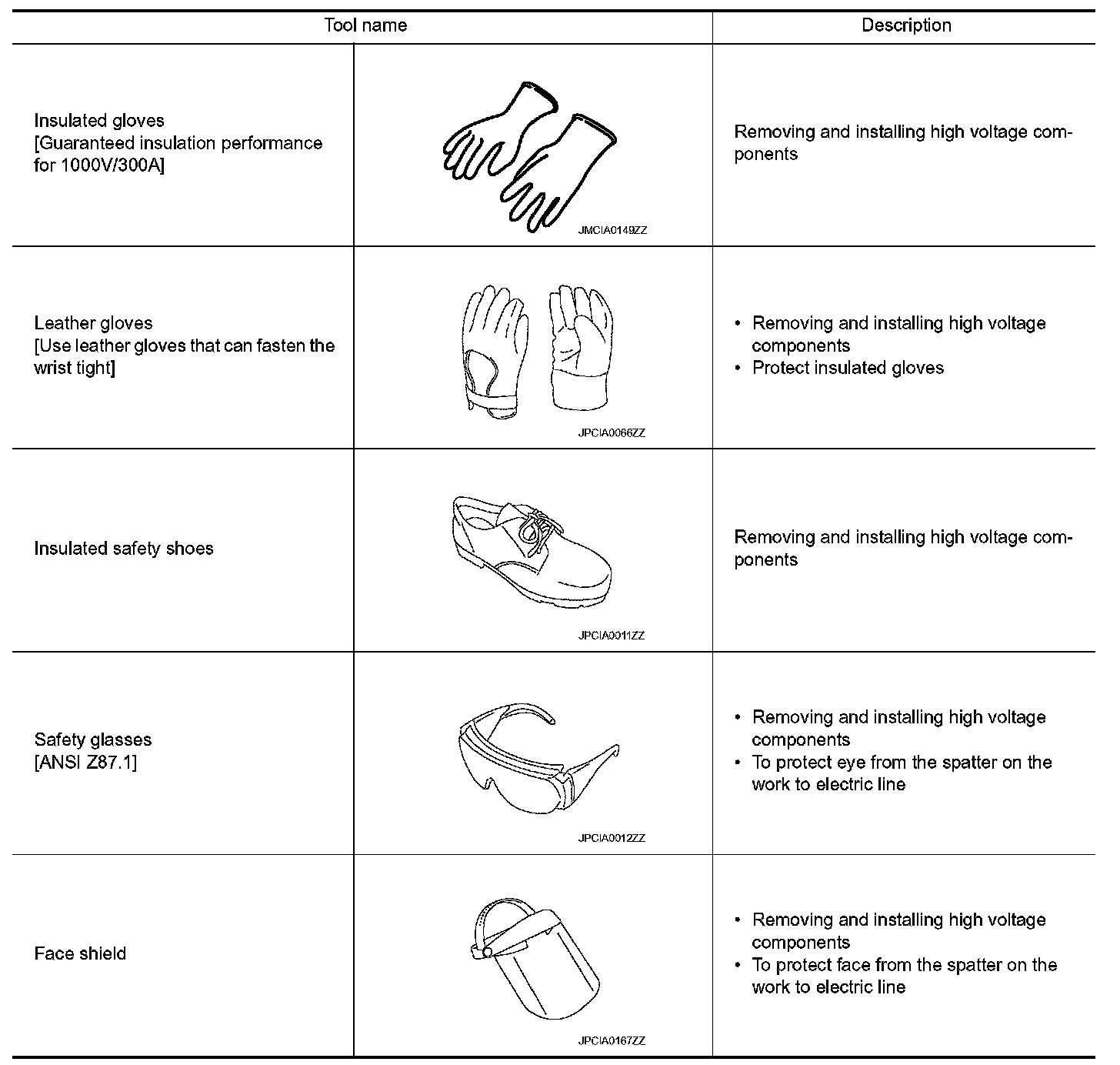 | Tool name | | Description |
|---|---|---|
| Insulated gloves [Guaranteed insulation performance for 1000V/300A] | JMCIA0149ZZ | Removing and installing high voltage components |
| Leather gloves [Use leather gloves that can fasten the wrist tight] | JPCIA0066ZZ | • Removing and installing high voltage components • Protect insulated gloves |
| Insulated safety shoes | JPCIA0011ZZ | Removing and installing high voltage components |
| Safety glasses [ANSI Z87.1] | JPCIA0012ZZ | • Removing and installing high voltage components • To protect eye from the spatter on the work to electric line |
| Face shield | JPCIA0167ZZ | • Removing and installing high voltage components • To protect face from the spatter on the work to electric line |