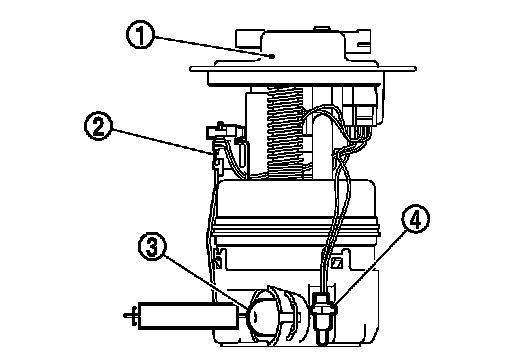 1
2
3
4