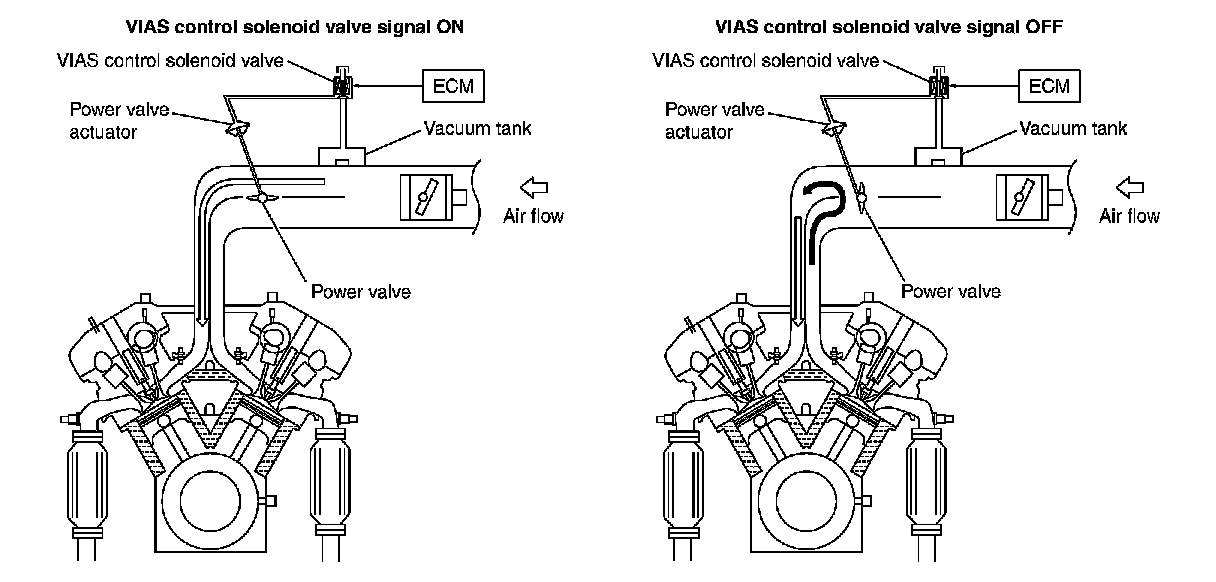 VIAS control solenoid valve signal ON

VIAS control solenoid valve

ECM

Power valve actuator

Vacuum tank

Air flow

Power valve

VIAS control solenoid valve signal OFF

VIAS control solenoid valve

ECM

Power valve actuator

Vacuum tank

Air flow

Power valve