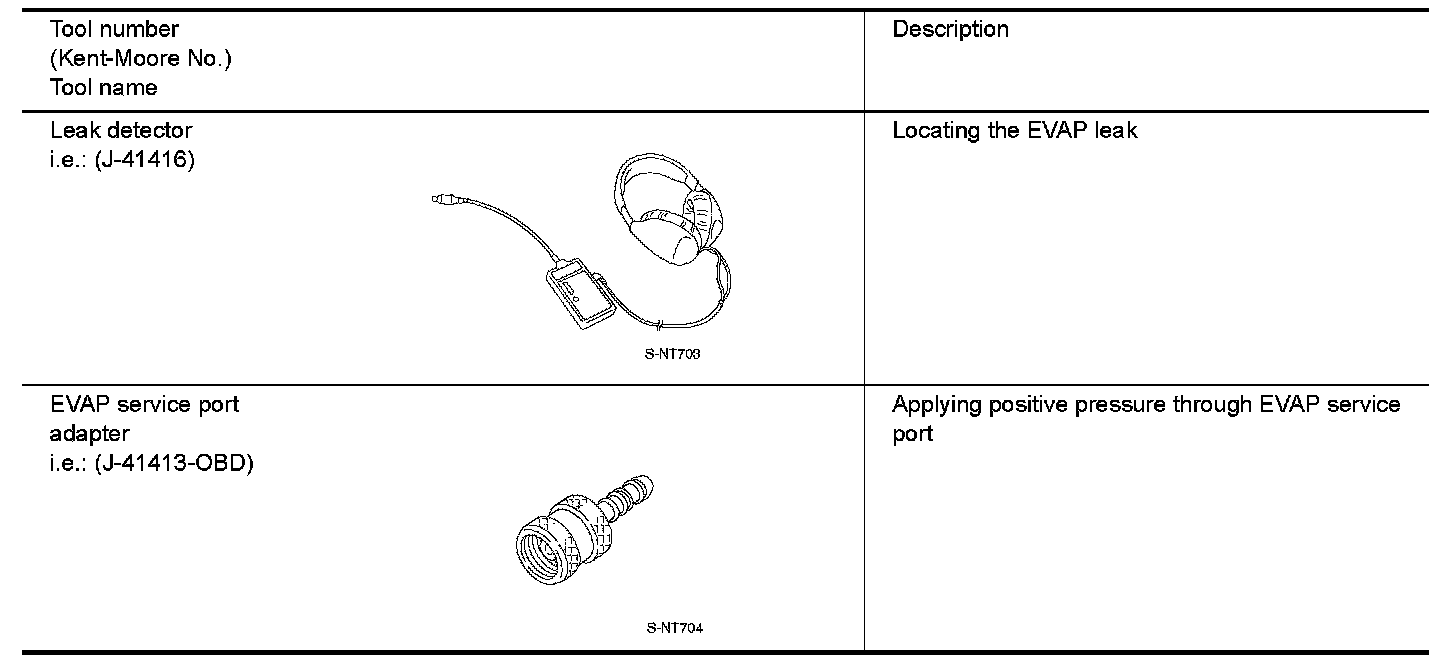 | Tool number (Kent-Moore No.) Tool name | Description |
|---|---|
| Leak detector i.e.: (J-41416) S-NT703 | Locating the EVAP leak |
| EVAP service port adapter i.e.: (J-41413-OBD) S-NT704 | Applying positive pressure through EVAP service port |