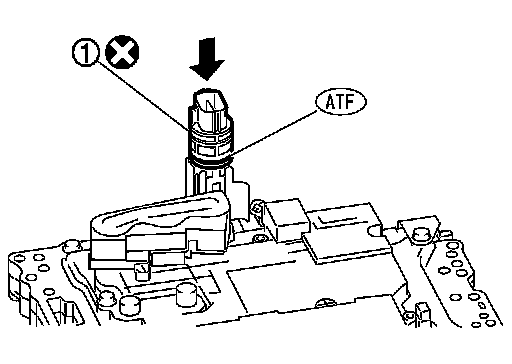 ①
ATF