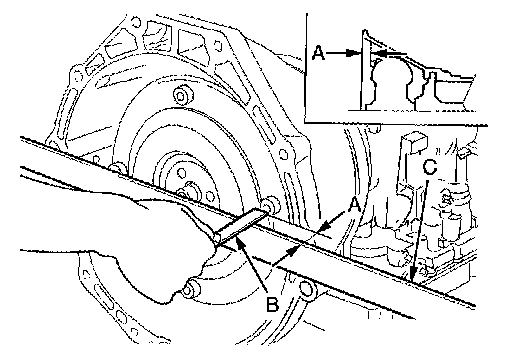 A
C
A
B