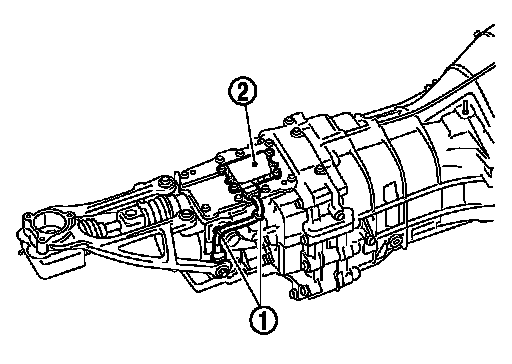 2

1