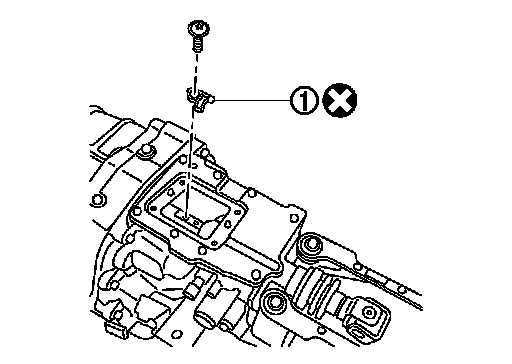 1